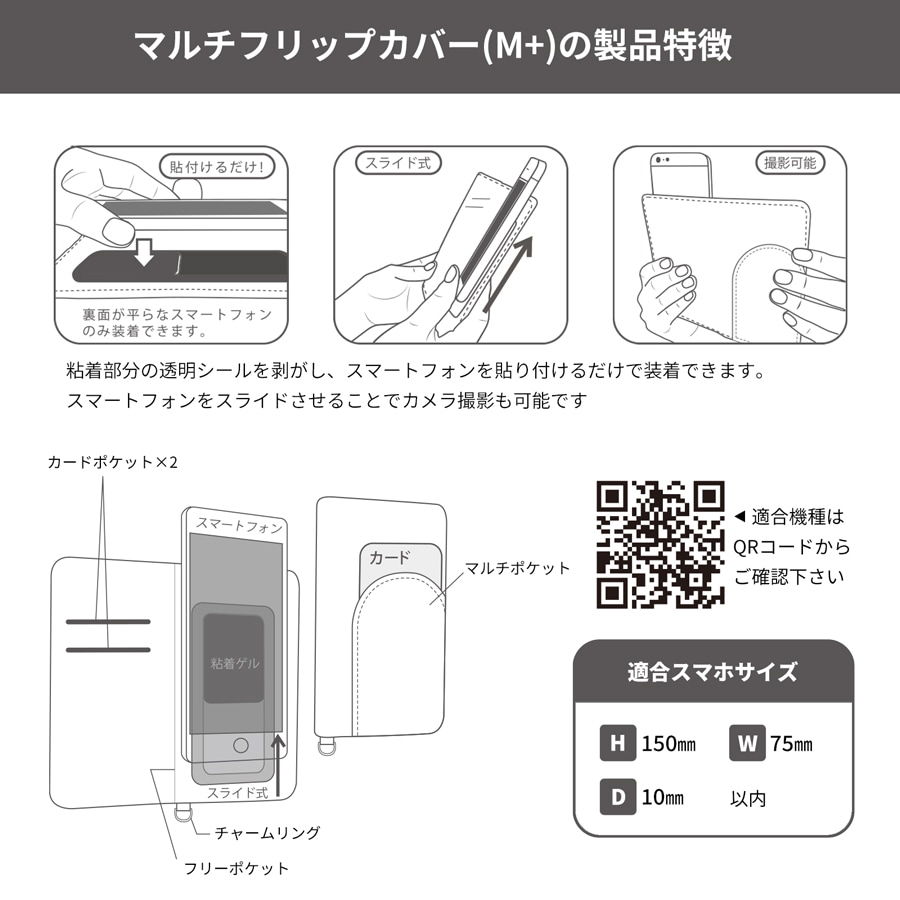 マルチフリップカバー(M+)の製品特徴

貼付けるだけ!

裏面が平らなスマートフォンのみ装着できます。

スライド式

撮影可能

粘着部分の透明シールを剥がし、スマートフォンを貼り付けるだけで装着できます。
スマートフォンをスライドさせることでカメラ撮影も可能です

カードポケット×2

スマートフォン

粘着ゲル

スライド式

チャームリング

フリーポケット

カード

マルチポケット

◀ 適合機種は QRコードから ご確認下さい

適合スマホサイズ

H 150㎜

W 75㎜

D 10㎜

以内