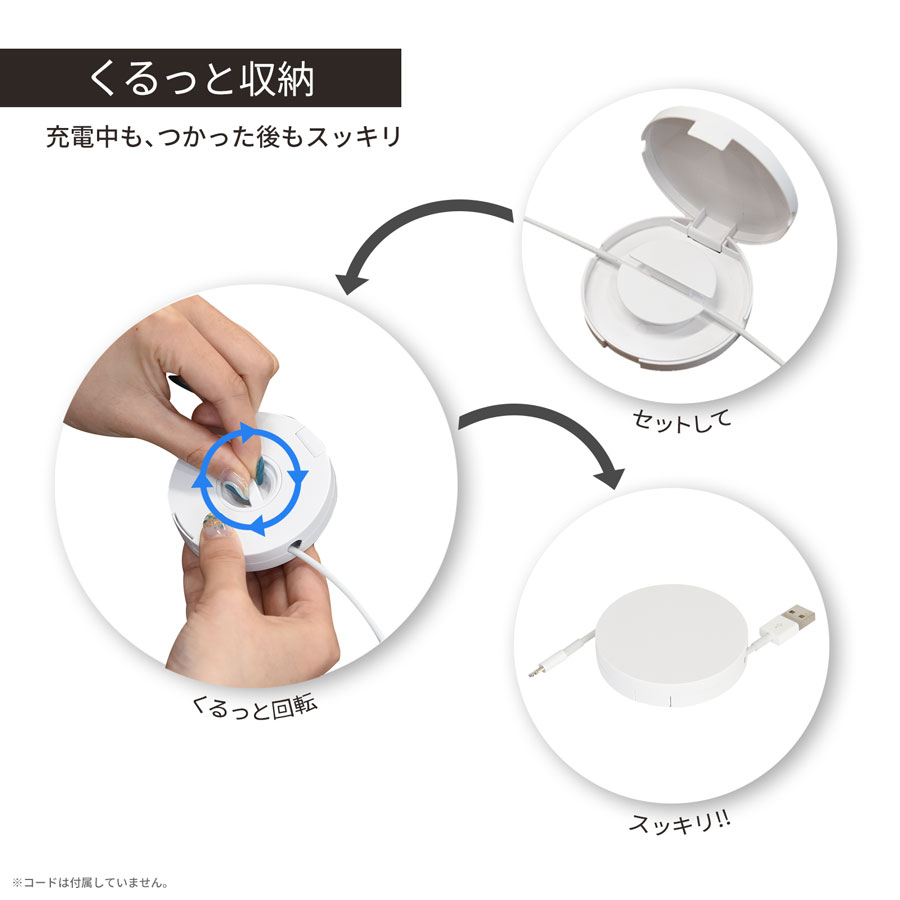 くるっと収納

充電中も、つかった後もスッキリ

セットして

くるっと回転

スッキリ!!

※コードは付属していません。