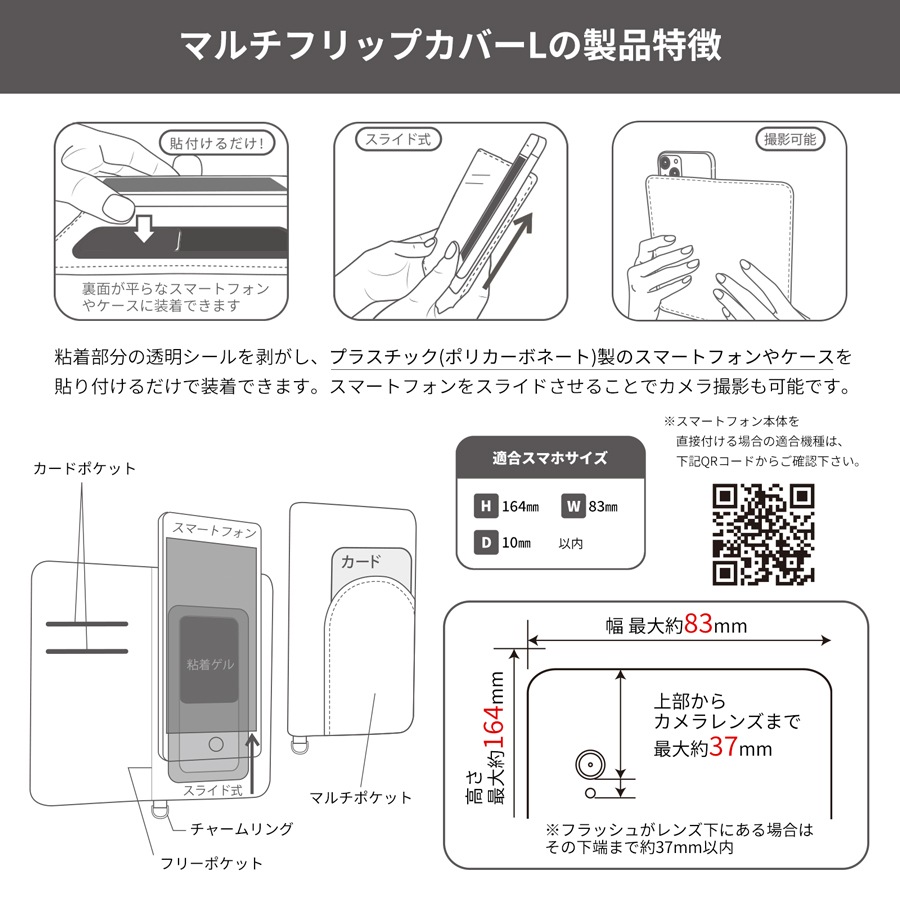 マルチフリップカバーLの製品特徴

貼付けるだけ!

裏面が平らなスマートフォンやケースに装着できます

スライド式

撮影可能

粘着部分の透明シールを剥がし、プラスチック(ポリカーボネート)製のスマートフォンやケースを貼り付けるだけで装着できます。スマートフォンをスライドさせることでカメラ撮影も可能です。

カードポケット

スマートフォン

粘着ゲル

スライド式

カード

マルチポケット

チャームリング

フリーポケット

適合スマホサイズ

H 164mm W 83mm

D 10mm 以内

※スマートフォン本体を直接付ける場合の適合機種は、下記QRコードからご確認下さい。

幅 最大約83mm

高さ 最大約164mm

上部からカメラレンズまで最大約37mm

※フラッシュがレンズ下にある場合はその下端まで約37mm以内