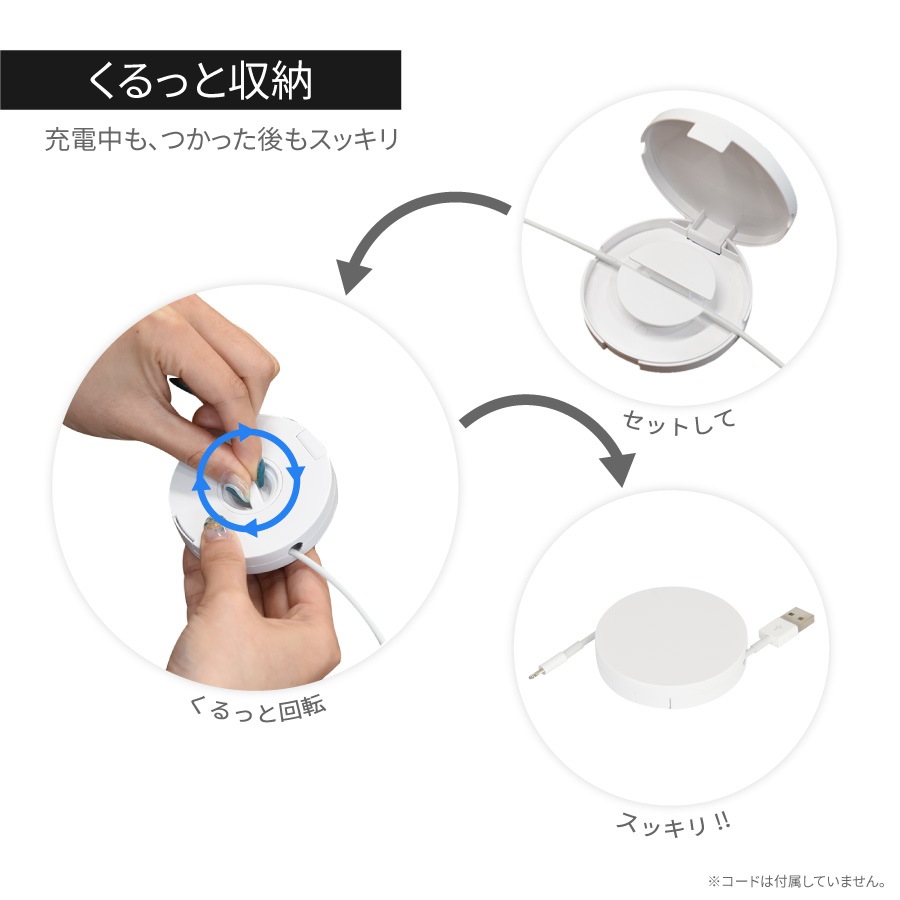 くるっと収納

充電中も、つかった後もスッキリ

セットして

くるっと回転

スッキリ!!

※コードは付属していません。