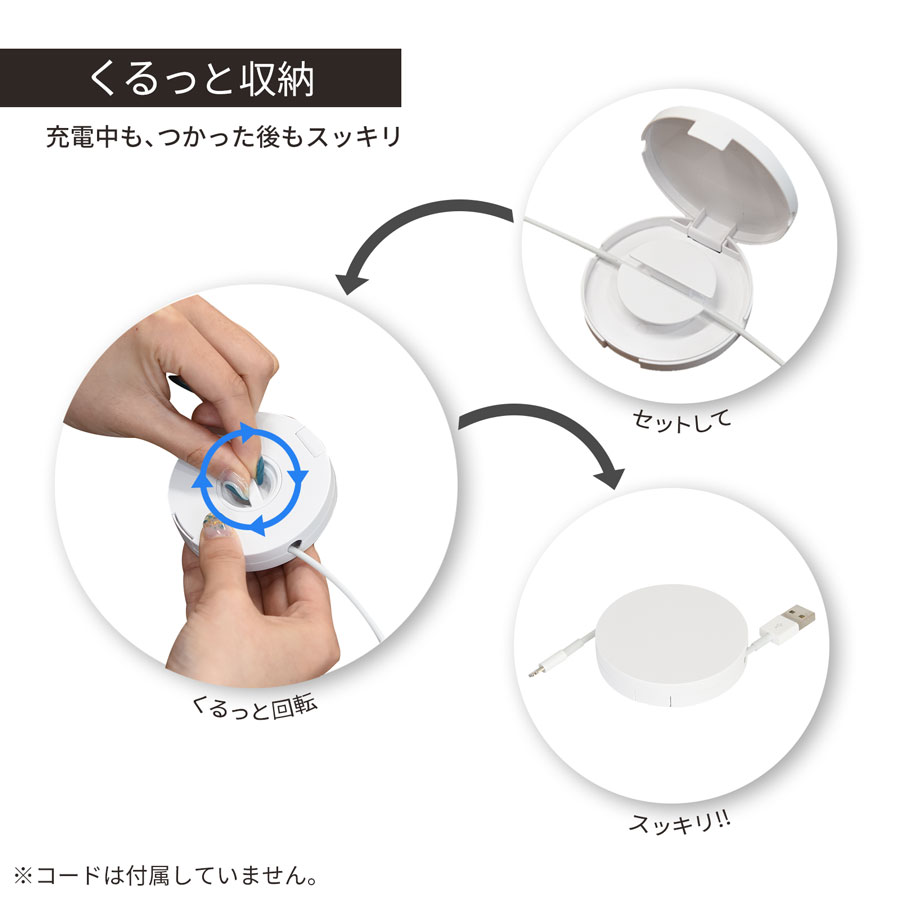 くるっと収納

充電中も、つかった後もスッキリ

セットして

くるっと回転

スッキリ!!

※コードは付属していません。