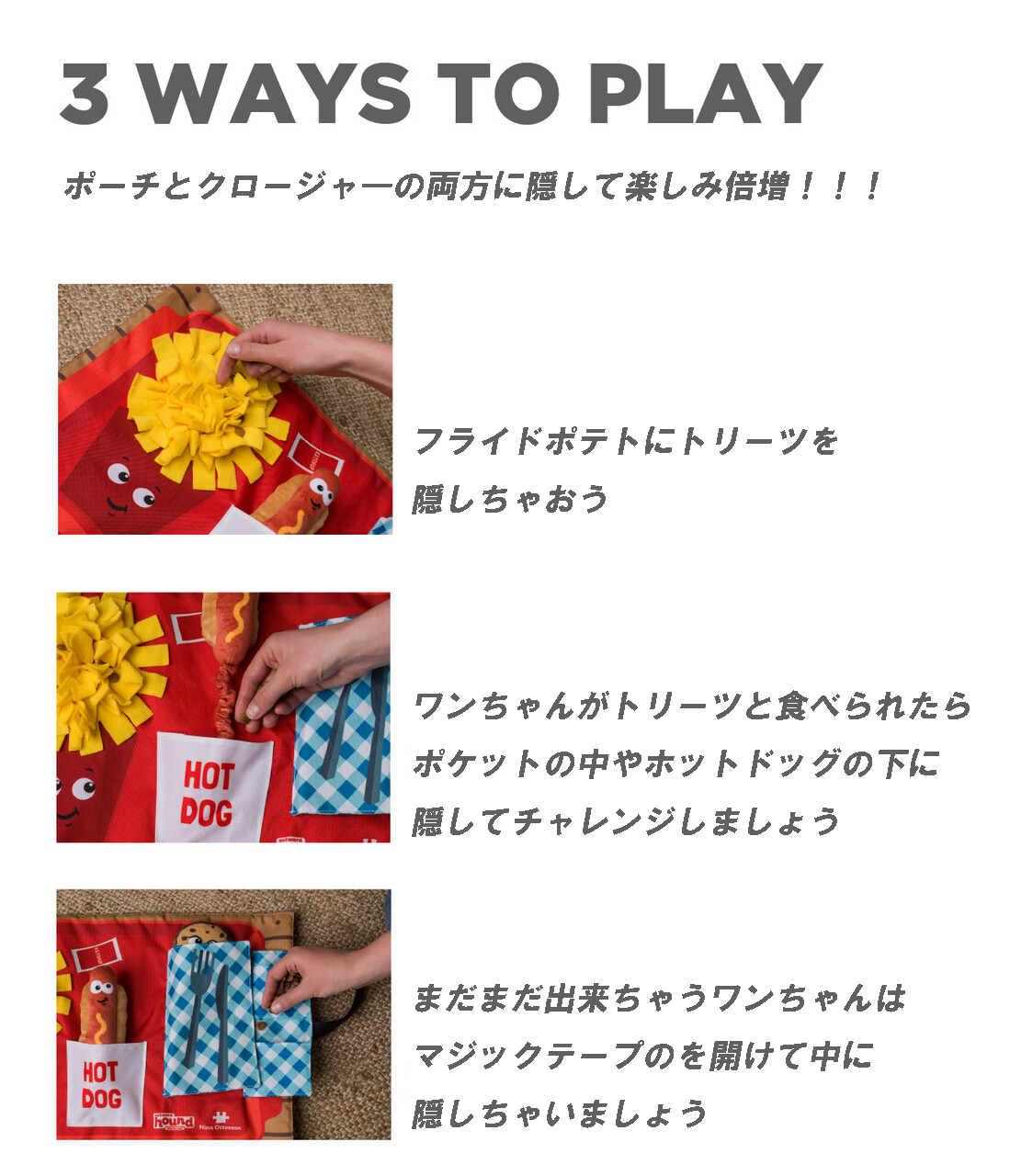 3 WAYS TO PLAY

ポーチとクロージャーの両方に隠して楽しみ倍増！！！

フライドポテトにトリーツを隠しちゃおう

HOT DOG

ワンちゃんがトリーツと食べられたらポケットの中やホットドッグの下に隠してチャレンジしましょう

HOT DOG

hound

Nina Ottosson

まだまだ出来ちゃうワンちゃんはマジックテープのを開けて中に隠しちゃいましょう