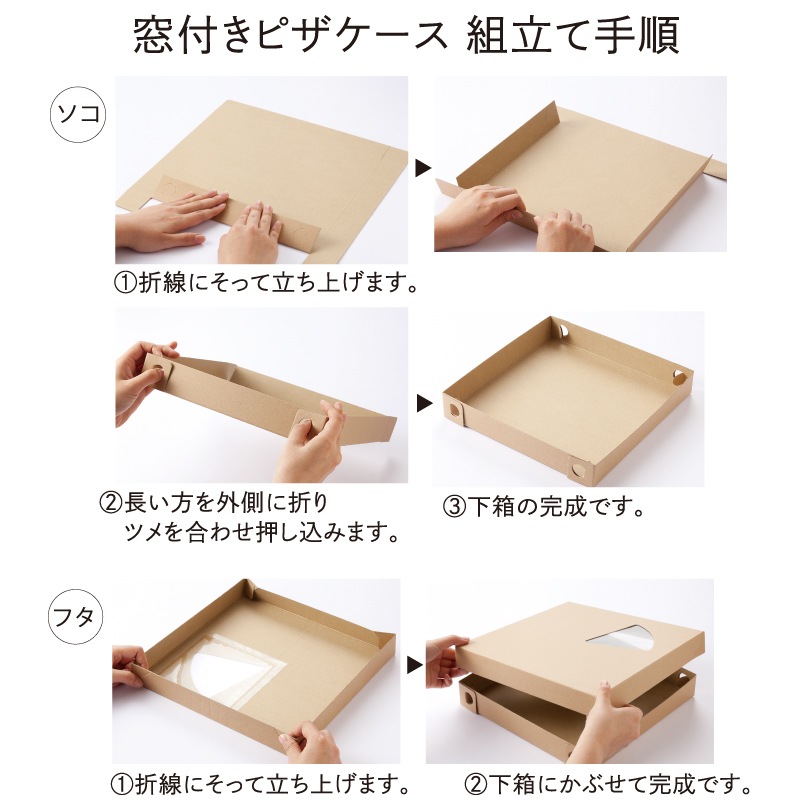 窓付きピザケース 組立て手順

ソコ

①折線にそって立ち上げます。

②長い方を外側に折り
ツメを合わせ押し込みます。

③下箱の完成です。

フタ

①折線にそって立ち上げます。

②下箱にかぶせて完成です。