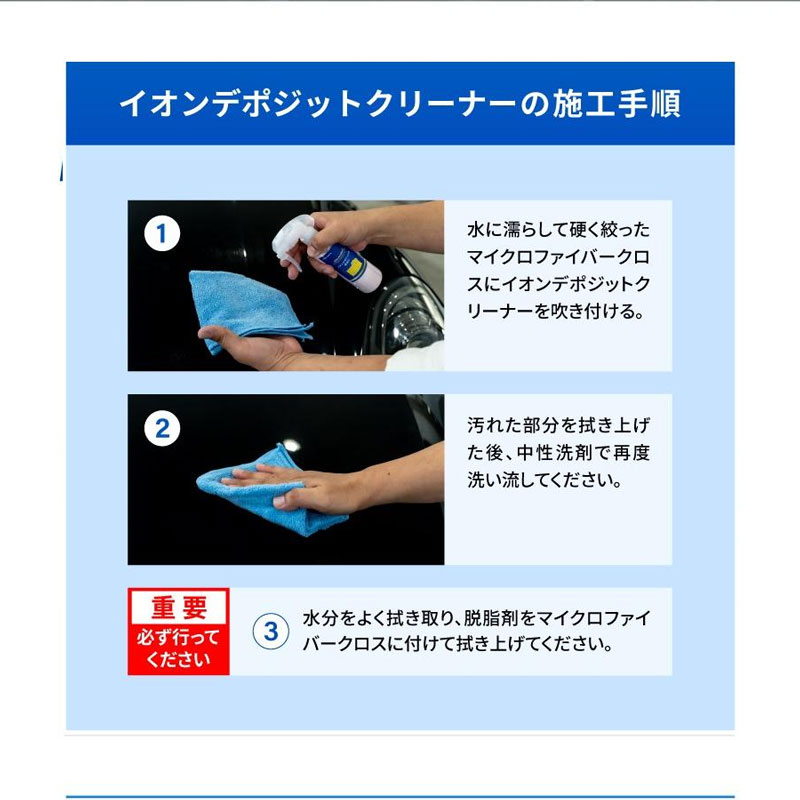 イオンデポジットクリーナーの施工手順

1

水に濡らして硬く絞ったマイクロファイバークロスにイオンデポジットクリーナーを吹き付ける。

2

汚れた部分を拭き上げた後、中性洗剤で再度洗い流してください。

重要
必ず行ってください

3

水分をよく拭き取り、脱脂剤をマイクロファイバークロスに付けて拭き上げてください。