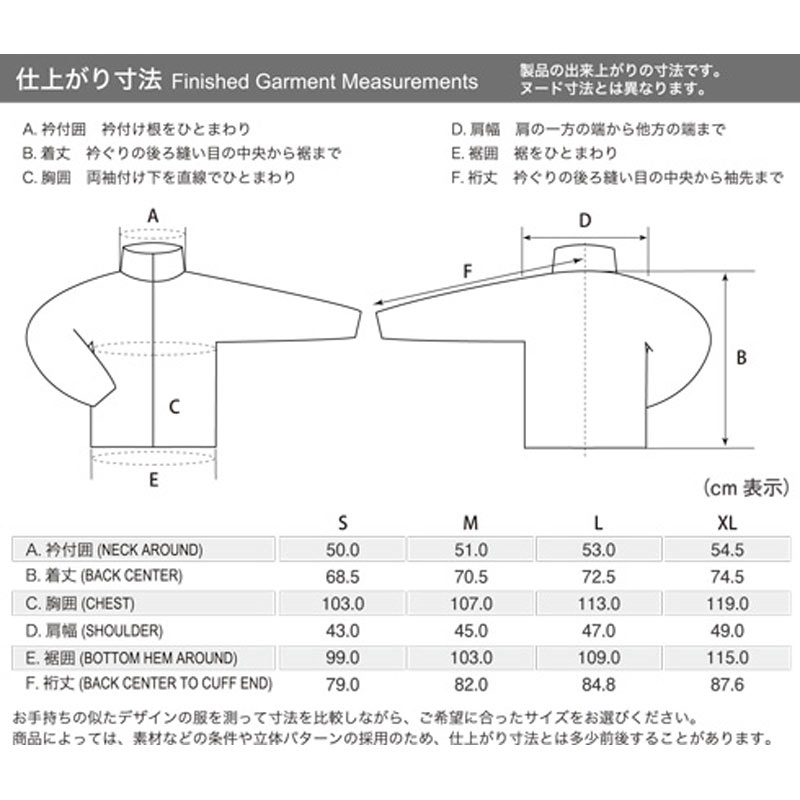 仕上がり寸法 Finished Garment Measurements

製品の出来上がりの寸法です。
ヌード寸法とは異なります。

A. 衿付囲　衿付け根をひとまわり
B. 着丈　衿ぐりの後ろ縫い目の中央から裾まで
C. 胸囲　両袖付け下を直線でひとまわり

D. 肩幅　肩の一方の端から他方の端まで
E. 裾囲　裾をひとまわり
F. 裄丈　衿ぐりの後ろ縫い目の中央から袖先まで

A

C

E

D

F

B

（cm 表示）

| | S | M | L | XL |
|---|---|---|---|---|
| A. 衿付囲 (NECK AROUND) | 50.0 | 51.0 | 53.0 | 54.5 |
| B. 着丈 (BACK CENTER) | 68.5 | 70.5 | 72.5 | 74.5 |
| C. 胸囲 (CHEST) | 103.0 | 107.0 | 113.0 | 119.0 |
| D. 肩幅 (SHOULDER) | 43.0 | 45.0 | 47.0 | 49.0 |
| E. 裾囲 (BOTTOM HEM AROUND) | 99.0 | 103.0 | 109.0 | 115.0 |
| F. 裄丈 (BACK CENTER TO CUFF END) | 79.0 | 82.0 | 84.8 | 87.6 |

お手持ちの似たデザインの服を測って寸法を比較しながら、ご希望に合ったサイズをお選びください。
商品によっては、素材などの条件や立体パターンの採用のため、仕上がり寸法とは多少前後することがあります。