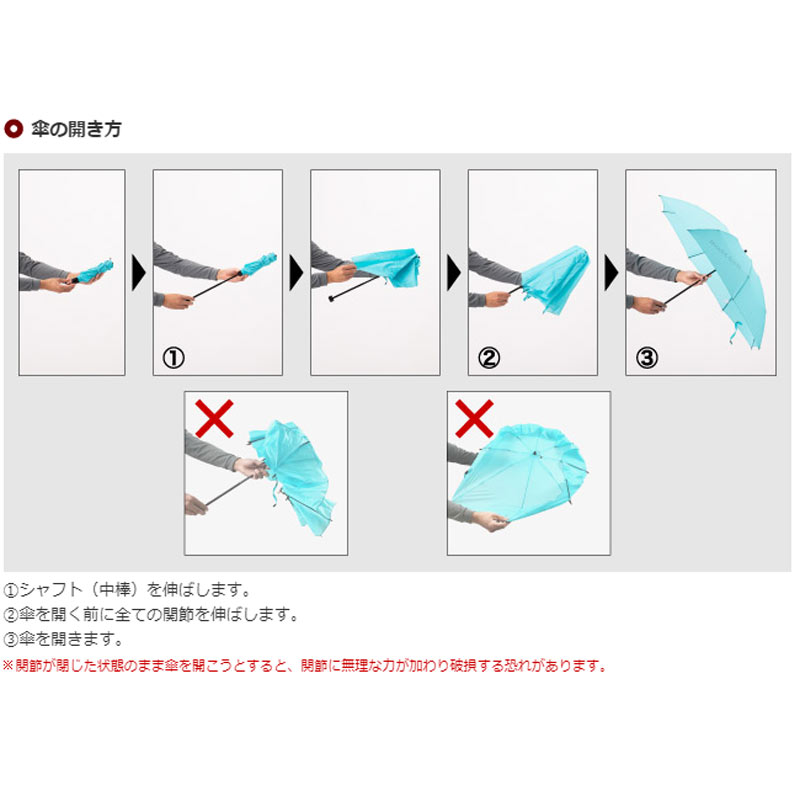 傘の開き方

①

②

③

①シャフト（中棒）を伸ばします。
②傘を開く前に全ての関節を伸ばします。
③傘を開きます。
※関節が閉じた状態のまま傘を開こうとすると、関節に無理な力が加わり破損する恐れがあります。