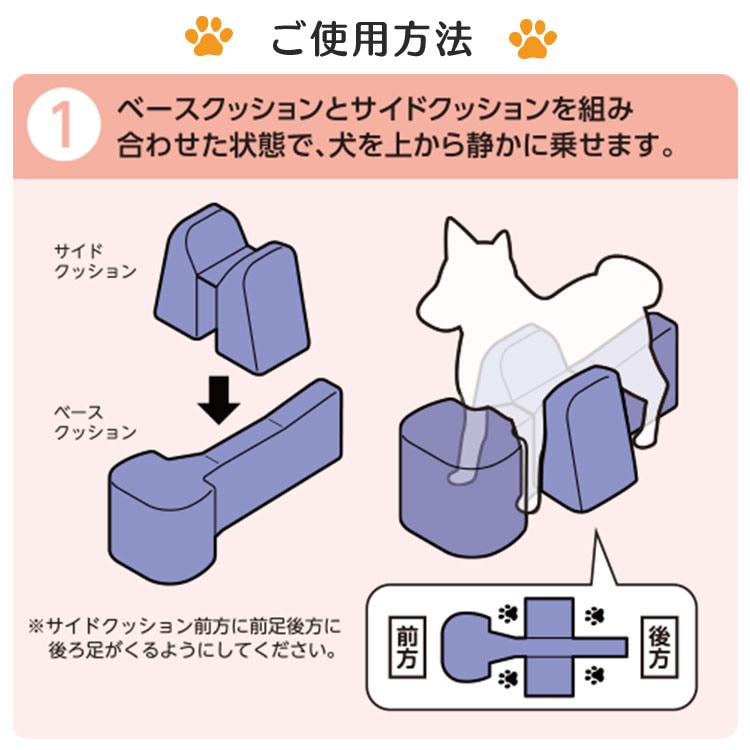 ご使用方法

1 ベースクッションとサイドクッションを組み合わせた状態で、犬を上から静かに乗せます。

サイドクッション

ベースクッション

※サイドクッション前方に前足後方に後ろ足がくるようにしてください。

前方

後方