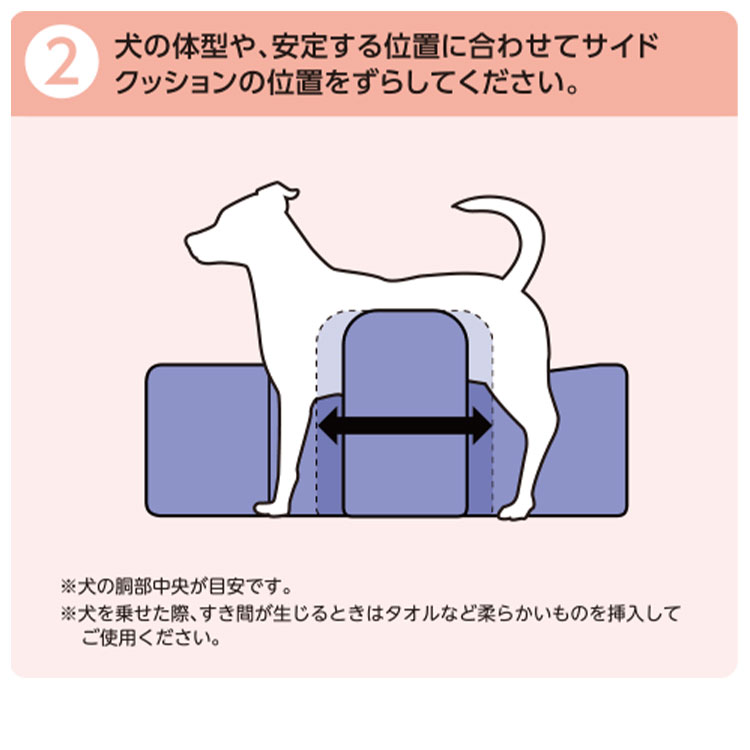 2 犬の体型や、安定する位置に合わせてサイドクッションの位置をずらしてください。

※犬の胴部中央が目安です。
※犬を乗せた際、すき間が生じるときはタオルなど柔らかいものを挿入してご使用ください。