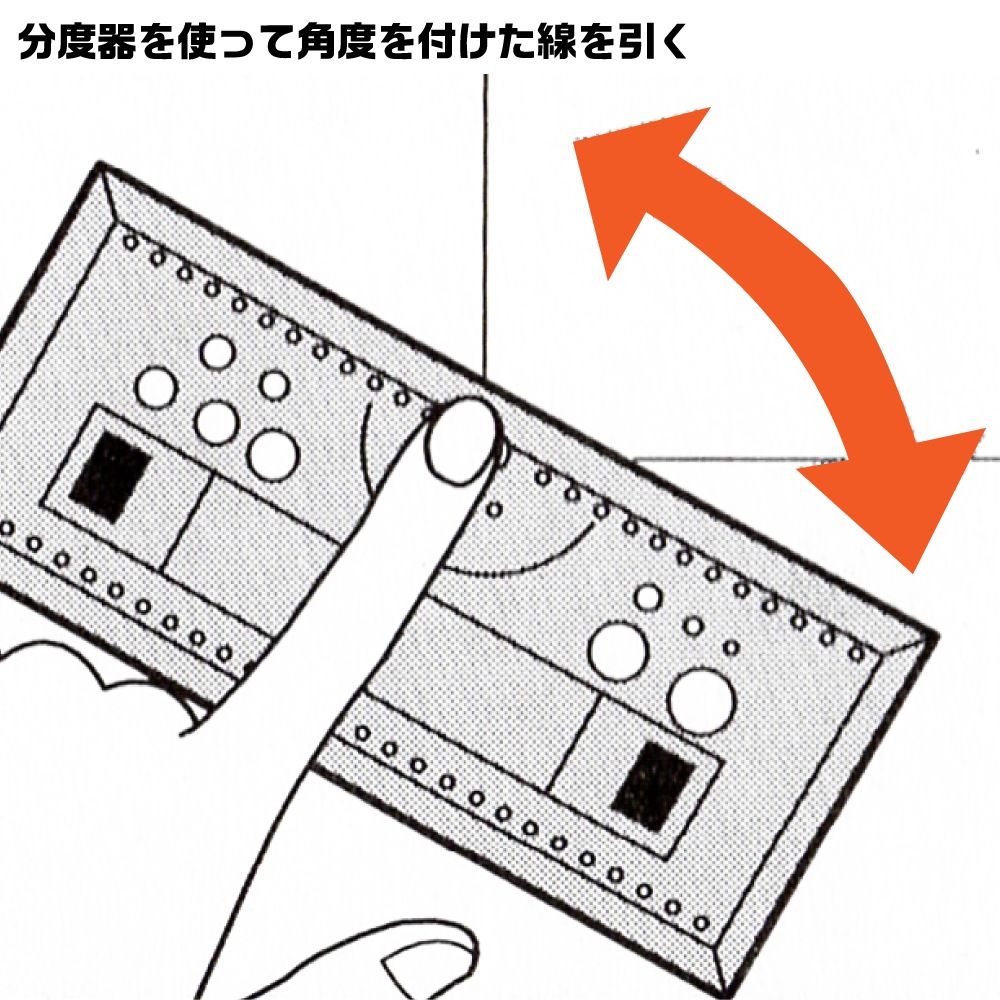 分度器を使って角度を付けた線を引く