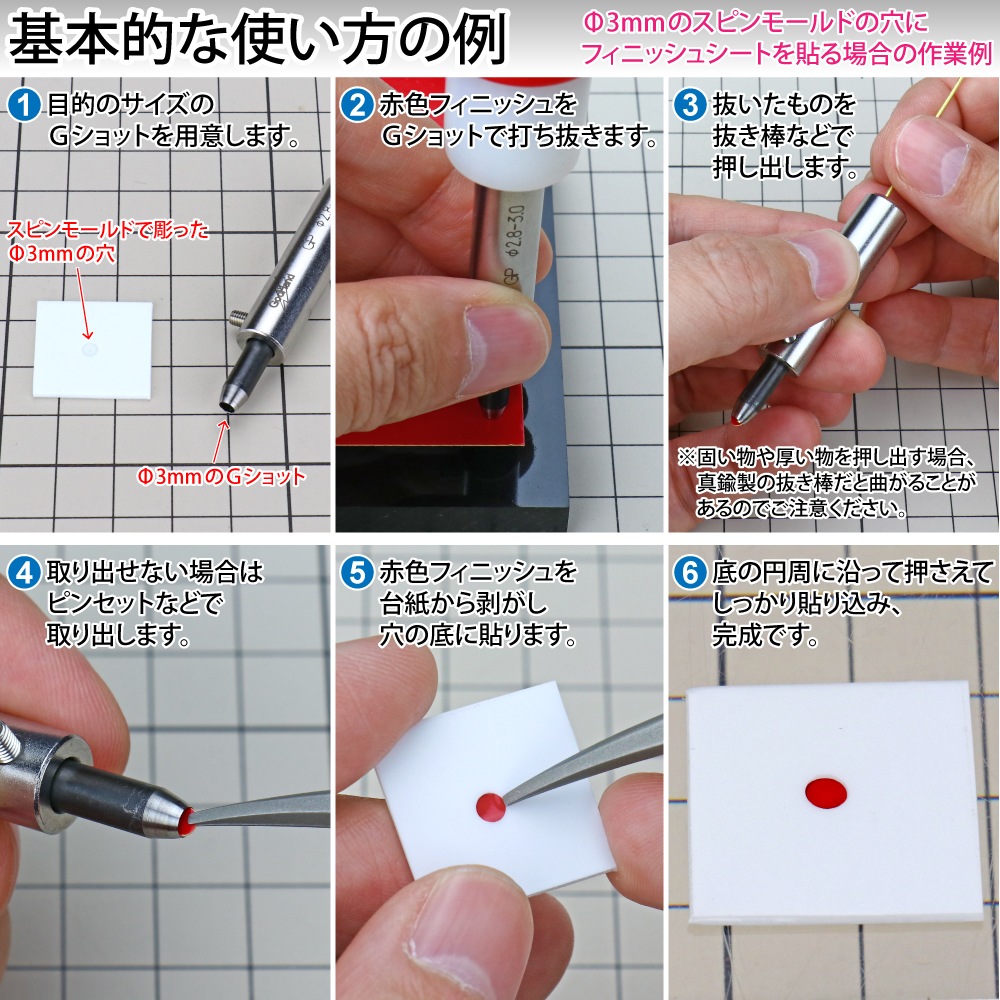 基本的な使い方の例

Φ3mmのスピンモールドの穴にフィニッシュシートを貼る場合の作業例

1 目的のサイズのGショットを用意します。

スピンモールドで彫ったΦ3mmの穴

Φ3mmのGショット

2 赤色フィニッシュをGショットで打ち抜きます。

GP Φ2.8-3.0

3 抜いたものを抜き棒などで押し出します。

※固い物や厚い物を押し出す場合、真鍮製の抜き棒だと曲がることがあるのでご注意ください。

4 取り出せない場合はピンセットなどで取り出します。

5 赤色フィニッシュを台紙から剥がし穴の底に貼ります。

6 底の円周に沿って押さえてしっかり貼り込み、完成です。