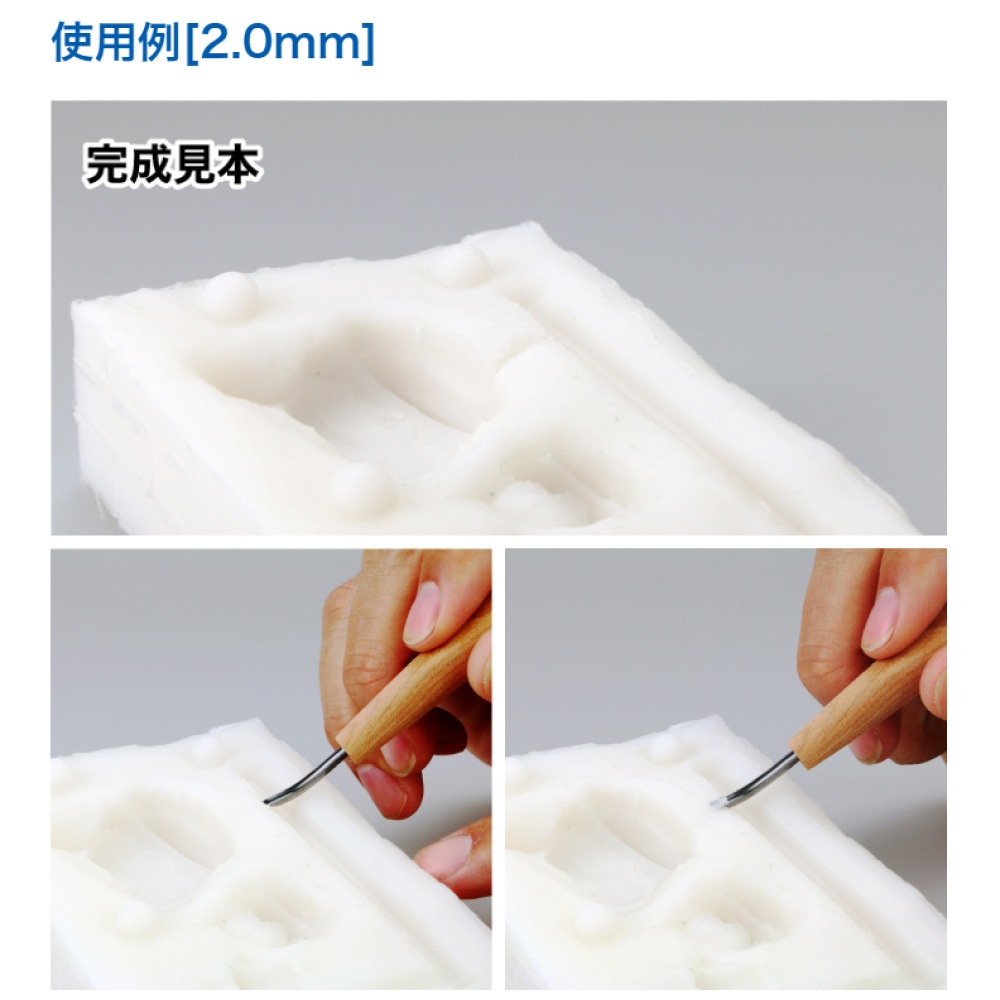 使用例[2.0mm]

完成見本