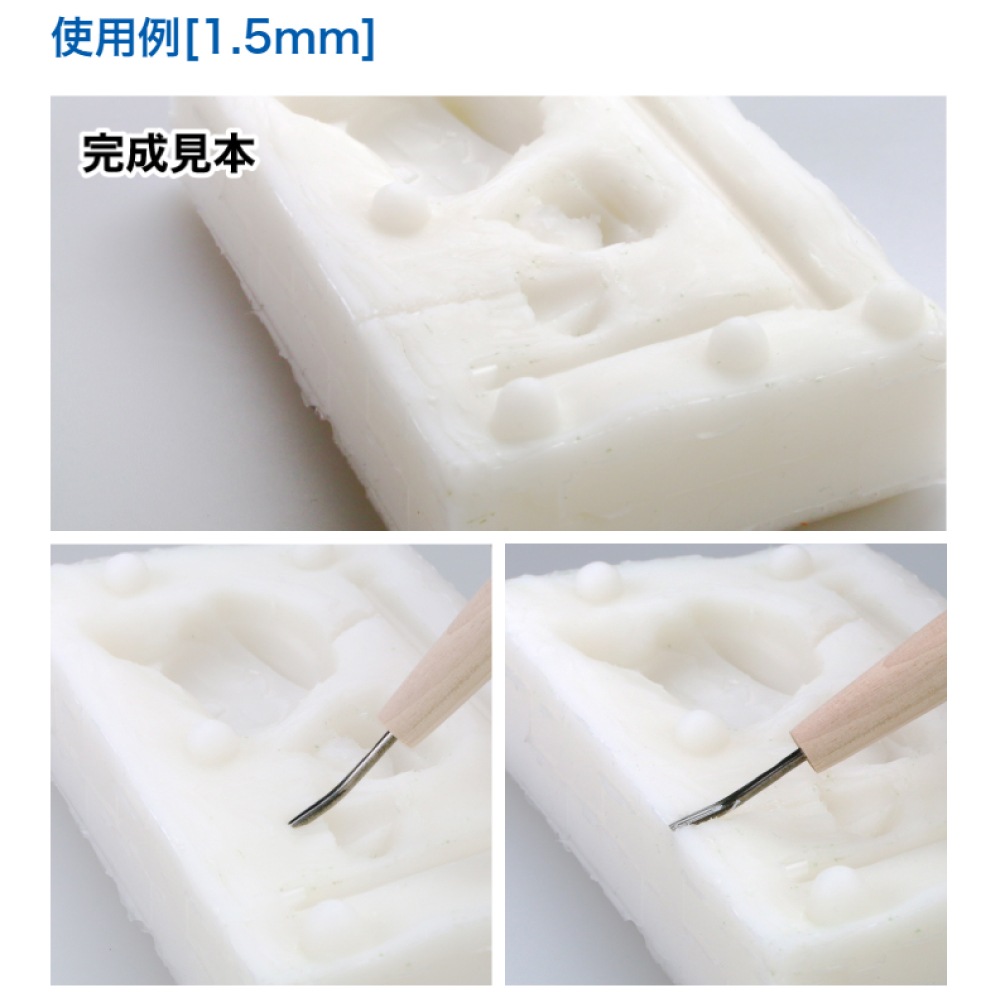 使用例[1.5mm]

完成見本