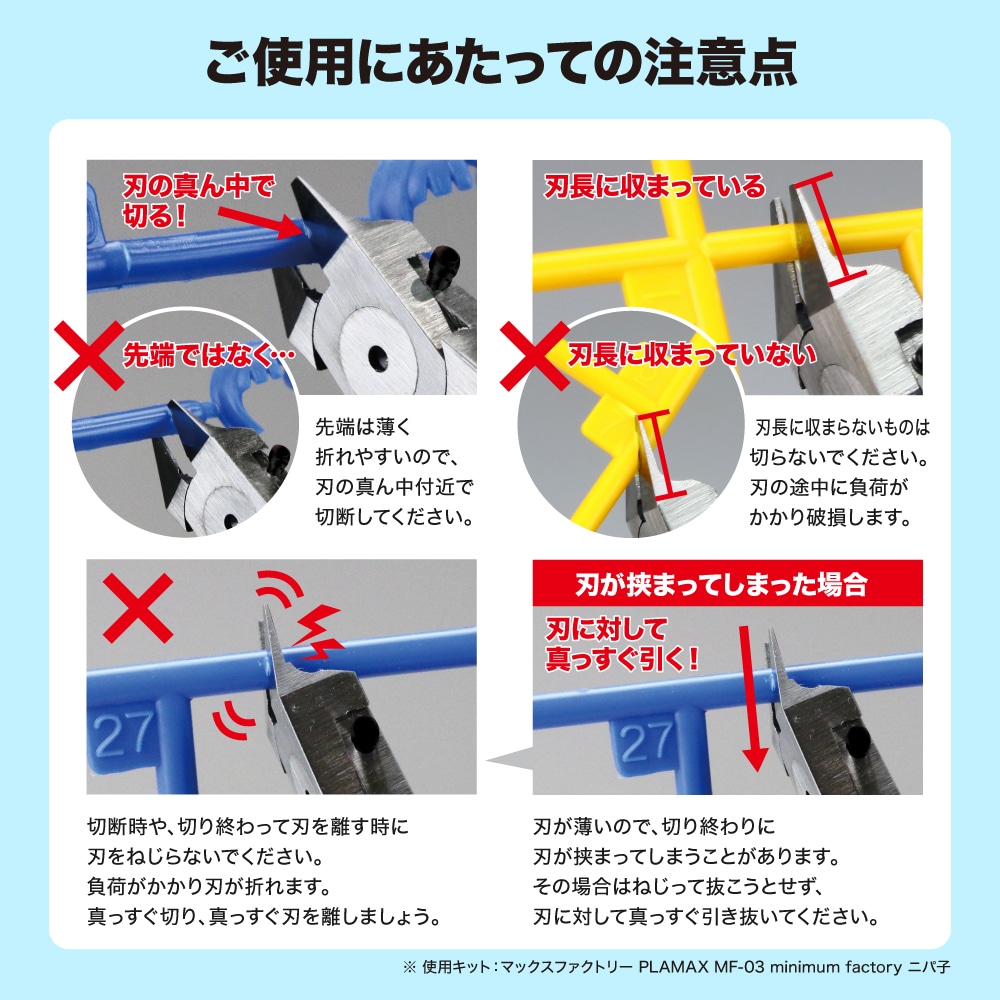 ご使用にあたっての注意点

刃の真ん中で切る！

先端ではなく…

先端は薄く折れやすいので、刃の真ん中付近で切断してください。

刃長に収まっている

刃長に収まっていない

刃長に収まらないものは切らないでください。刃の途中に負荷がかかり破損します。

27

切断時や、切り終わって刃を離す時に刃をねじらないでください。負荷がかかり刃が折れます。真っすぐ切り、真っすぐ刃を離しましょう。

刃が挟まってしまった場合

刃に対して真っすぐ引く！

27

刃が薄いので、切り終わりに刃が挟まってしまうことがあります。その場合はねじって抜こうとせず、刃に対して真っすぐ引き抜いてください。

※ 使用キット：マックスファクトリー PLAMAX MF-03 minimum factory ニパ子