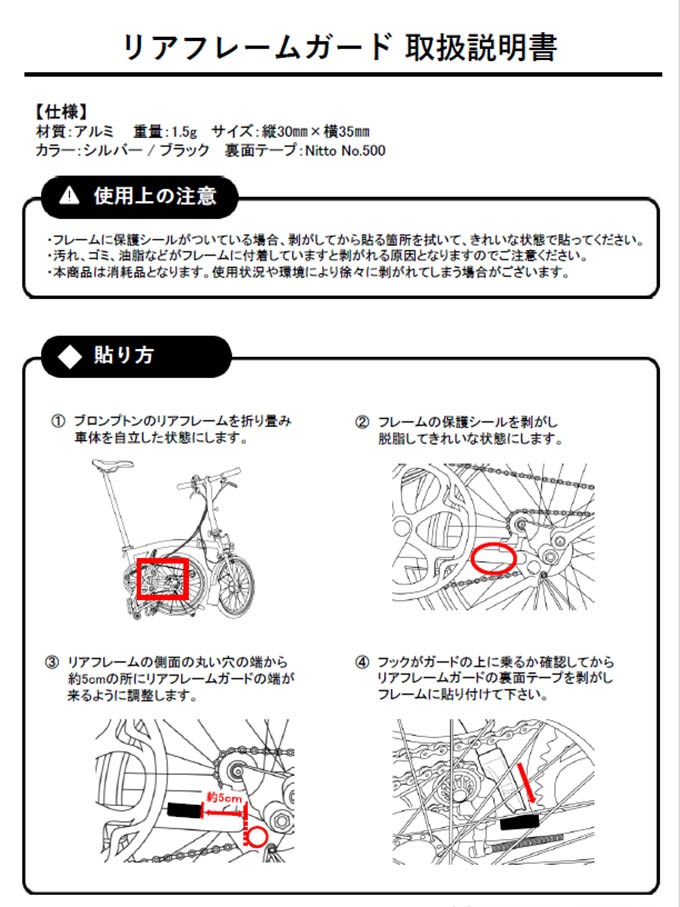 リアフレームガード 取扱説明書

【仕様】
材質:アルミ　重量:1.5g　サイズ:縦30㎜×横35㎜
カラー:シルバー / ブラック　裏面テープ:Nitto No.500

使用上の注意

・フレームに保護シールがついている場合、剥がしてから貼る箇所を拭いて、きれいな状態で貼ってください。
・汚れ、ゴミ、油脂などがフレームに付着していますと剥がれる原因となりますのでご注意ください。
・本商品は消耗品となります。使用状況や環境により徐々に剥がれてしまう場合がございます。

貼り方

① ブロンプトンのリアフレームを折り畳み車体を自立した状態にします。

② フレームの保護シールを剥がし脱脂してきれいな状態にします。

③ リアフレームの側面の丸い穴の端から約5cmの所にリアフレームガードの端が来るように調整します。

約5cm

④ フックがガードの上に乗るか確認してからリアフレームガードの裏面テープを剥がしフレームに貼り付けて下さい。