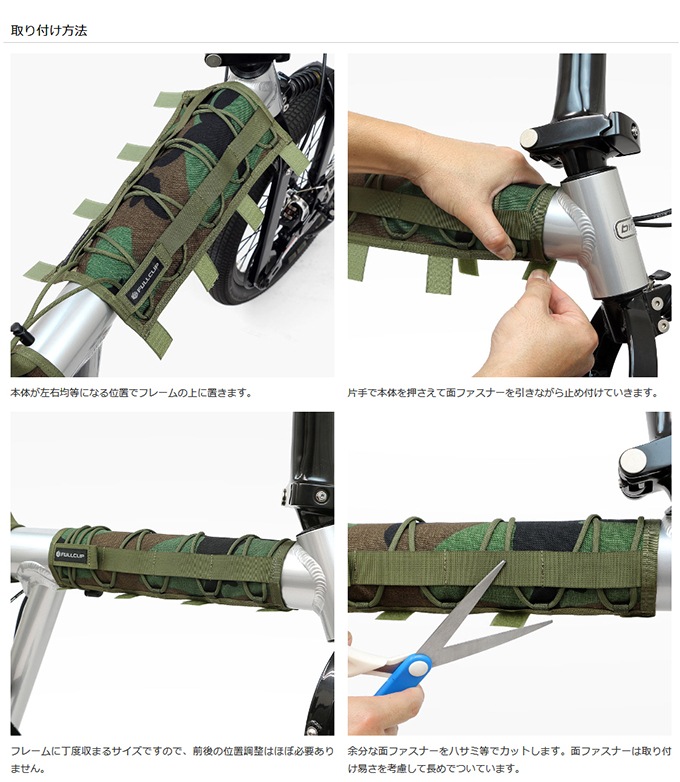 取り付け方法

FULLCLIP

本体が左右均等になる位置でフレームの上に置きます。

片手で本体を押さえて面ファスナーを引きながら止め付けていきます。

FULLCLIP

フレームに丁度収まるサイズですので、前後の位置調整はほぼ必要ありません。

余分な面ファスナーをハサミ等でカットします。面ファスナーは取り付け易さを考慮して長めでついています。