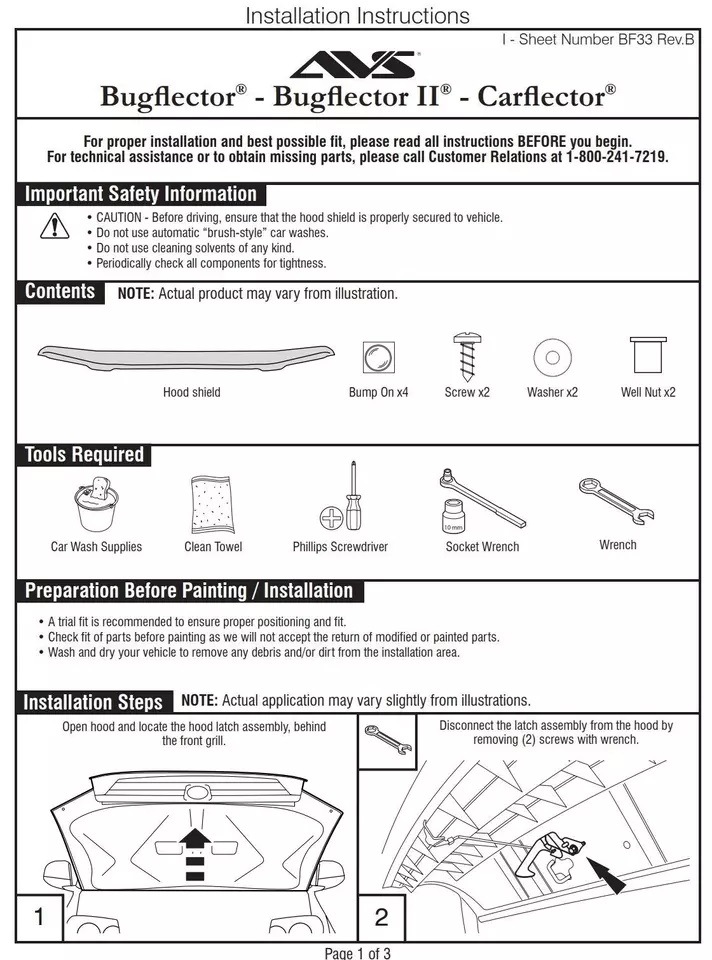 Installation Instructions

I - Sheet Number BF33 Rev.B

AVS

Bugflector® - Bugflector II® - Carflector®

For proper installation and best possible fit, please read all instructions BEFORE you begin.
For technical assistance or to obtain missing parts, please call Customer Relations at 1-800-241-7219.

Important Safety Information

• CAUTION - Before driving, ensure that the hood shield is properly secured to vehicle.
• Do not use automatic "brush-style" car washes.
• Do not use cleaning solvents of any kind.
• Periodically check all components for tightness.

Contents NOTE: Actual product may vary from illustration.

Hood shield
Bump On x4
Screw x2
Washer x2
Well Nut x2

Tools Required

Car Wash Supplies
Clean Towel
Phillips Screwdriver
10 mm
Socket Wrench
Wrench

Preparation Before Painting / Installation

• A trial fit is recommended to ensure proper positioning and fit.
• Check fit of parts before painting as we will not accept the return of modified or painted parts.
• Wash and dry your vehicle to remove any debris and/or dirt from the installation area.

Installation Steps NOTE: Actual application may vary slightly from illustrations.

Open hood and locate the hood latch assembly, behind the front grill.

1

Disconnect the latch assembly from the hood by removing (2) screws with wrench.

2

Page 1 of 3