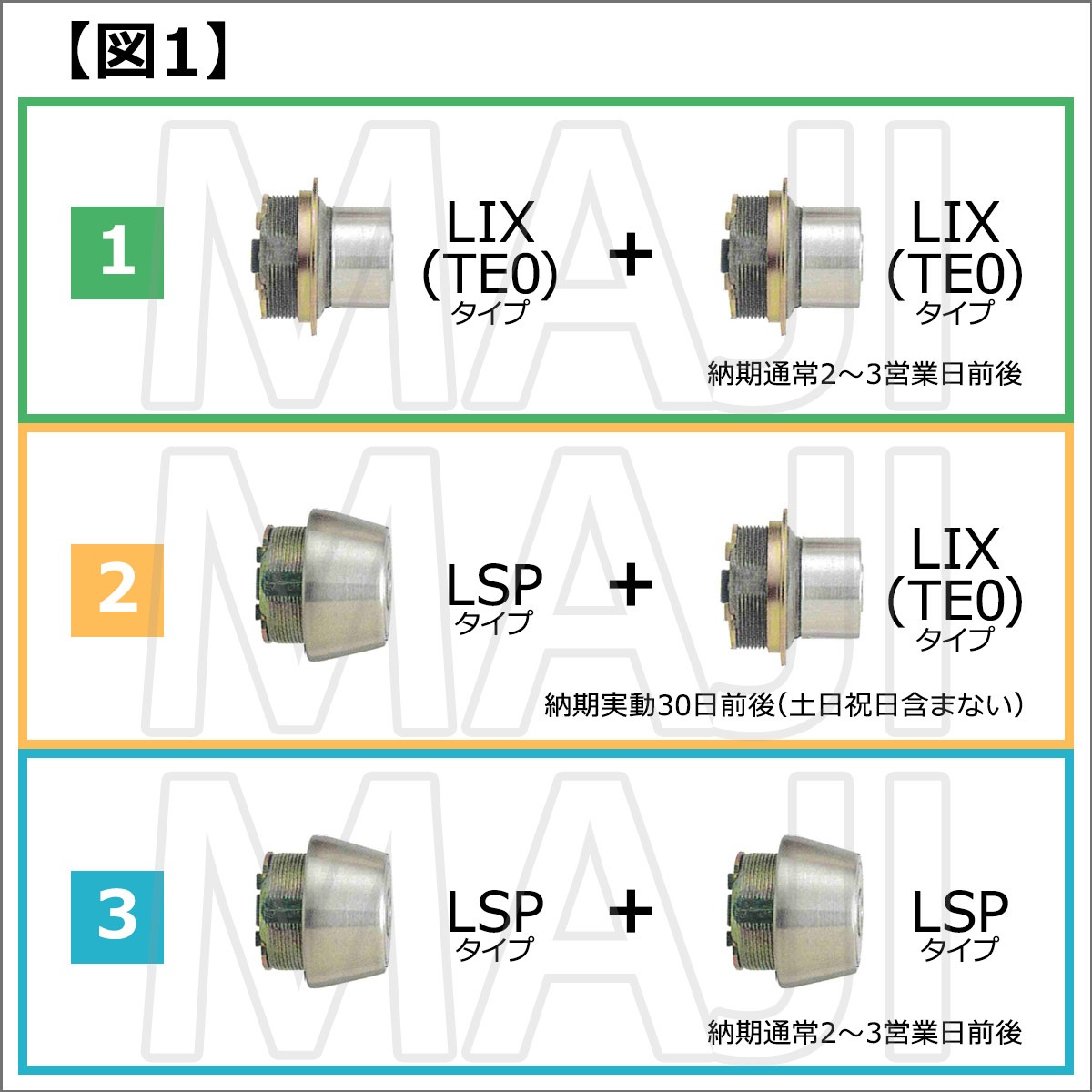 【図1】

MAJI

1

LIX (TE0) タイプ

+

LIX (TE0) タイプ

納期通常2～3営業日前後

MAJI

2

LSP タイプ

+

LIX (TE0) タイプ

納期実動30日前後(土日祝日含まない)

MAJI

3

LSP タイプ

+

LSP タイプ

納期通常2～3営業日前後