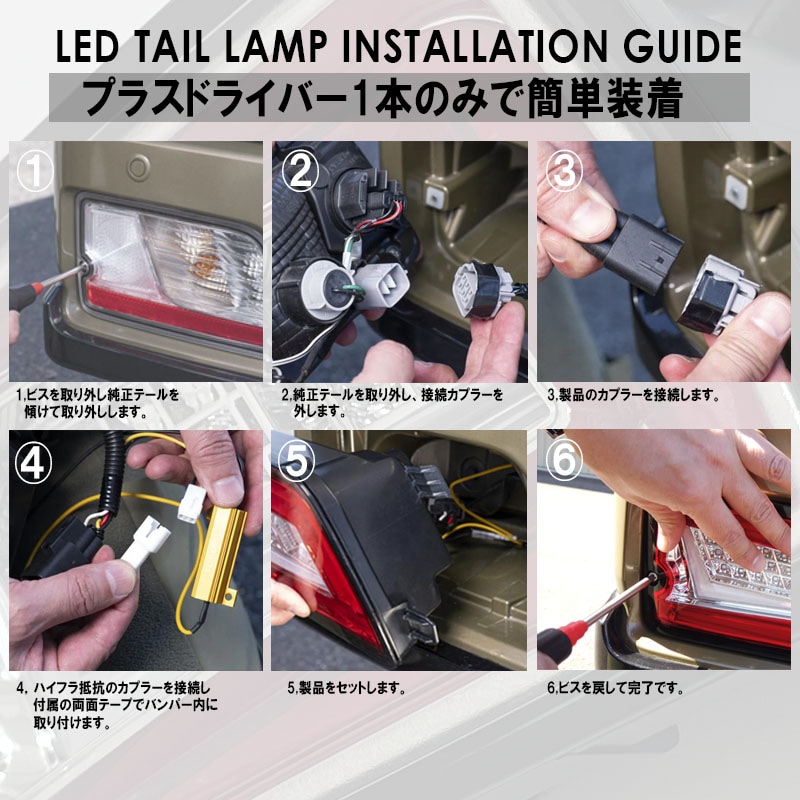 LED TAIL LAMP INSTALLATION GUIDE

プラスドライバー1本のみで簡単装着

①

1,ビスを取り外し純正テールを傾けて取り外しします。

②

2,純正テールを取り外し、接続カプラーを外します。

③

3,製品のカプラーを接続します。

④

4, ハイフラ抵抗のカプラーを接続し付属の両面テープでバンパー内に取り付けます。

⑤

5,製品をセットします。

⑥

6,ビスを戻して完了です。