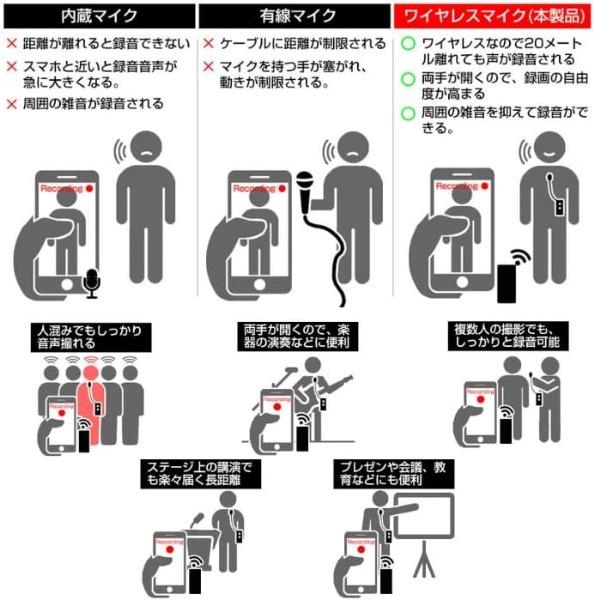 内蔵マイク

× 距離が離れると録音できない
× スマホと近いと録音音声が急に大きくなる。
× 周囲の雑音が録音される

Recording

有線マイク

× ケーブルに距離が制限される
× マイクを持つ手が塞がれ、動きが制限される。

Recording

ワイヤレスマイク(本製品)

○ ワイヤレスなので20メートル離れても声が録音される
○ 両手が開くので、録画の自由度が高まる
○ 周囲の雑音を抑えて録音ができる。

Recording

人混みでもしっかり音声撮れる

Recording

両手が開くので、楽器の演奏などに便利

Recording

複数人の撮影でも、しっかりと録音可能

Recording

ステージ上の講演でも楽々届く長距離

Recording

プレゼンや会議、教育などにも便利

Recording