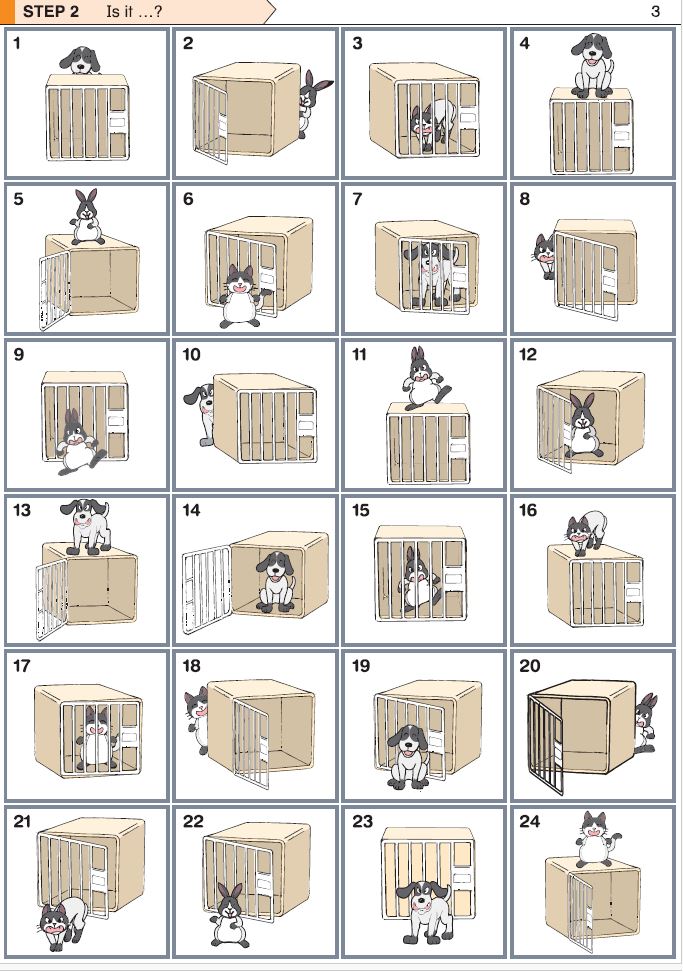 STEP 2 Is it …?

3

1

2

3

4

5

6

7

8

9

10

11

12

13

14

15

16

17

18

19

20

21

22

23

24