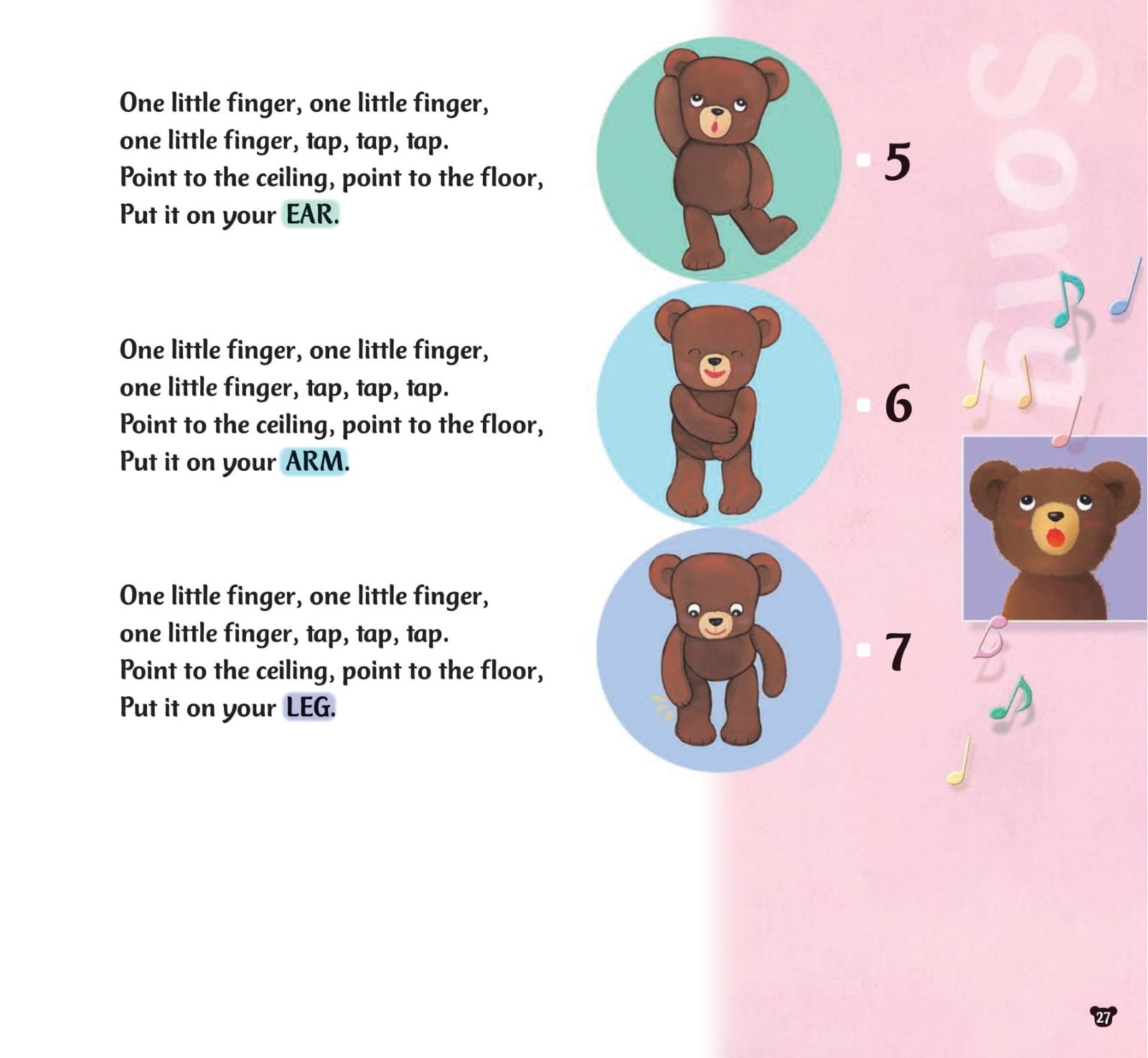 One little finger, one little finger,
one little finger, tap, tap, tap.
Point to the ceiling, point to the floor,
Put it on your EAR.

5

One little finger, one little finger,
one little finger, tap, tap, tap.
Point to the ceiling, point to the floor,
Put it on your ARM.

6

One little finger, one little finger,
one little finger, tap, tap, tap.
Point to the ceiling, point to the floor,
Put it on your LEG.

7

Song

27