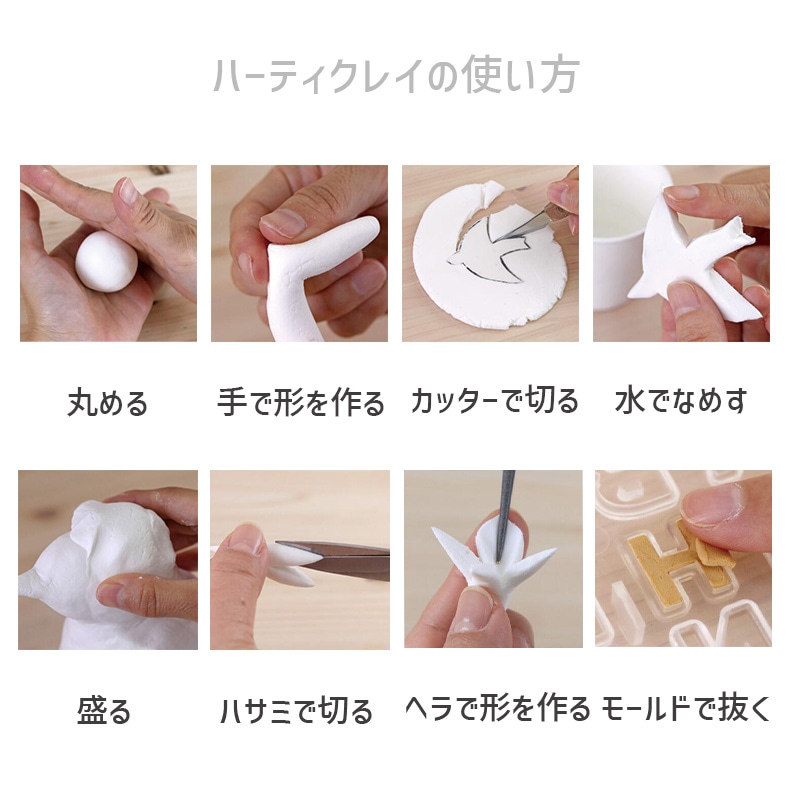 ハーティクレイの使い方

丸める

手で形を作る

カッターで切る

水でなめす

盛る

ハサミで切る

ヘラで形を作る

モールドで抜く