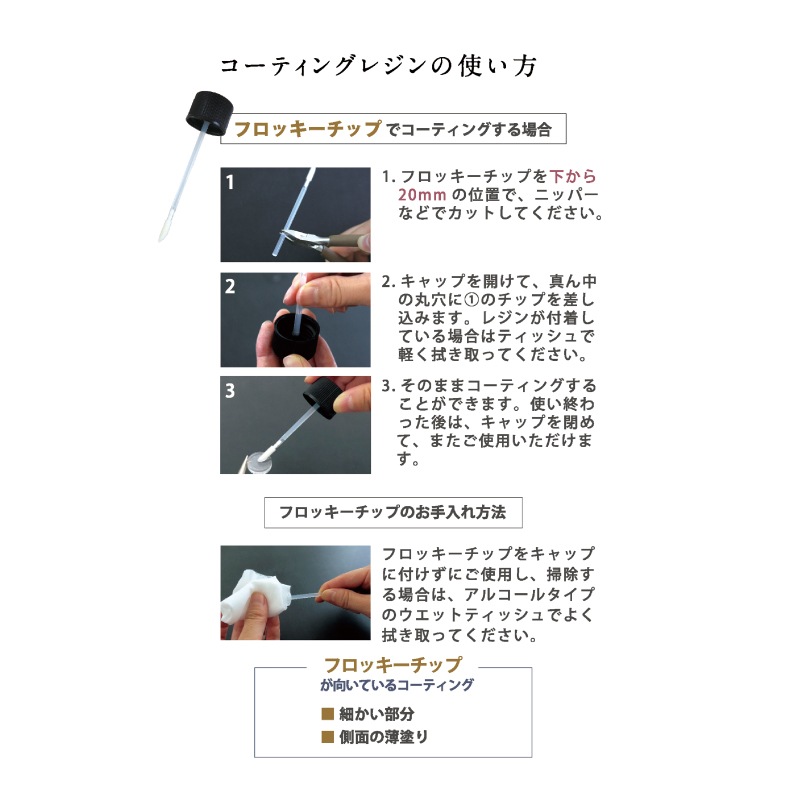 コーティングレジンの使い方

フロッキーチップでコーティングする場合

1

1. フロッキーチップを下から20mmの位置で、ニッパーなどでカットしてください。

2

2. キャップを開けて、真ん中の丸穴に①のチップを差し込みます。レジンが付着している場合はティッシュで軽く拭き取ってください。

3

3. そのままコーティングすることができます。使い終わった後は、キャップを閉めて、またご使用いただけます。

フロッキーチップのお手入れ方法

フロッキーチップをキャップに付けずにご使用し、掃除する場合は、アルコールタイプのウエットティッシュでよく拭き取ってください。

フロッキーチップ
が向いているコーティング

■ 細かい部分
■ 側面の薄塗り