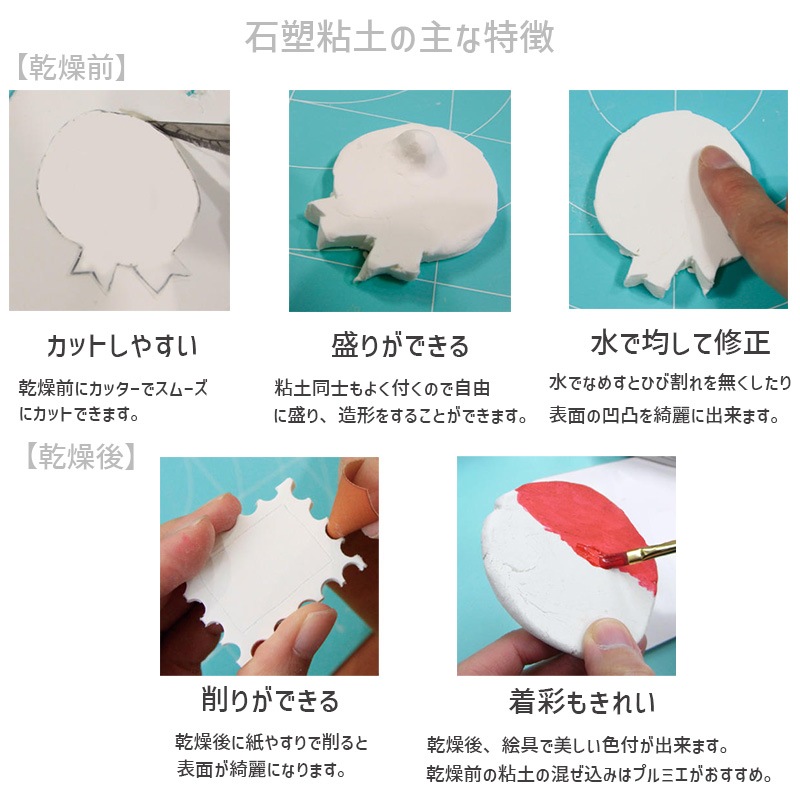 石塑粘土の主な特徴

【乾燥前】

カットしやすい

乾燥前にカッターでスムーズにカットできます。

盛りができる

粘土同士もよく付くので自由に盛り、造形をすることができます。

水で均して修正

水でなめすとひび割れを無くしたり表面の凹凸を綺麗に出来ます。

【乾燥後】

削りができる

乾燥後に紙やすりで削ると表面が綺麗になります。

着彩もきれい

乾燥後、絵具で美しい色付が出来ます。
乾燥前の粘土の混ぜ込みはプルミエがおすすめ。