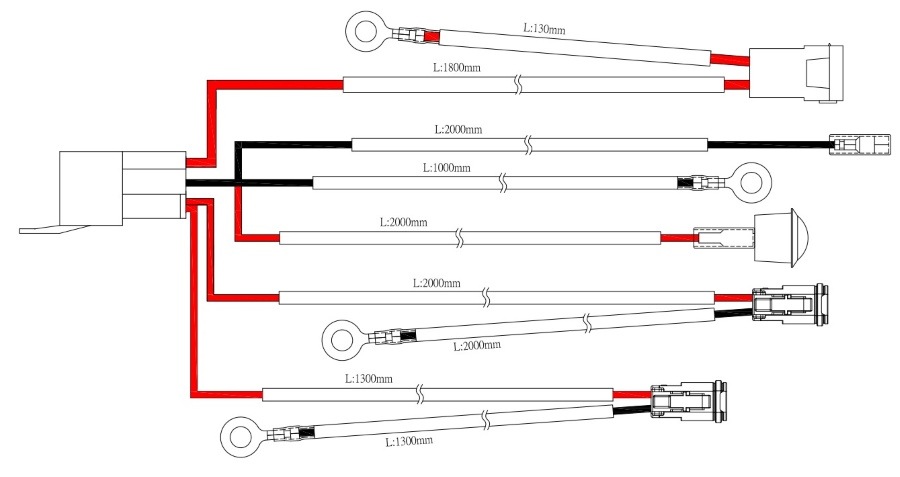 L:130mm
L:1800mm
L:2000mm
L:1000mm
L:2000mm
L:2000mm
L:2000mm
L:1300mm
L:1300mm