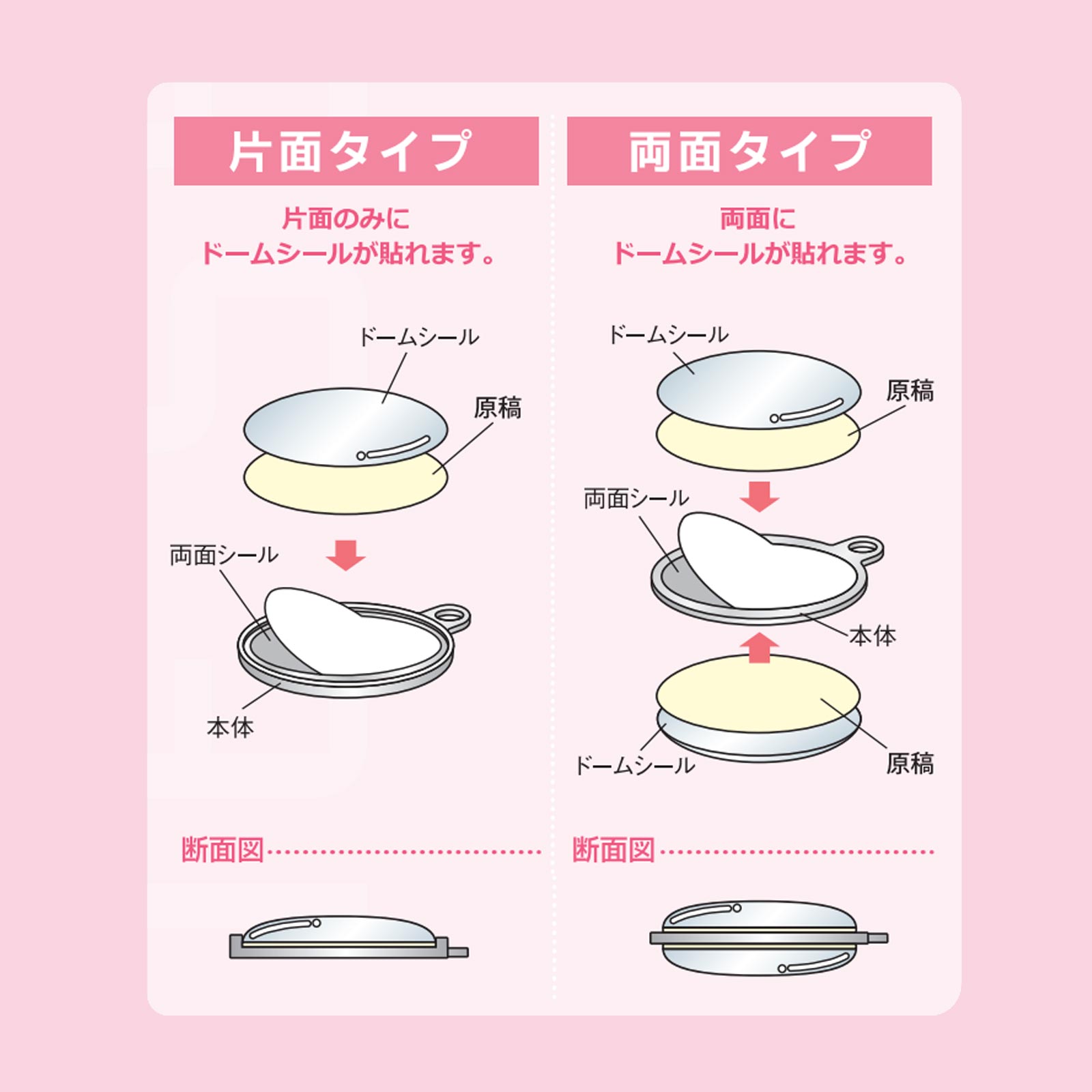 片面タイプ

片面のみに
ドームシールが貼れます。

ドームシール

原稿

両面シール

本体

断面図

両面タイプ

両面に
ドームシールが貼れます。

ドームシール

原稿

両面シール

本体

ドームシール

原稿

断面図