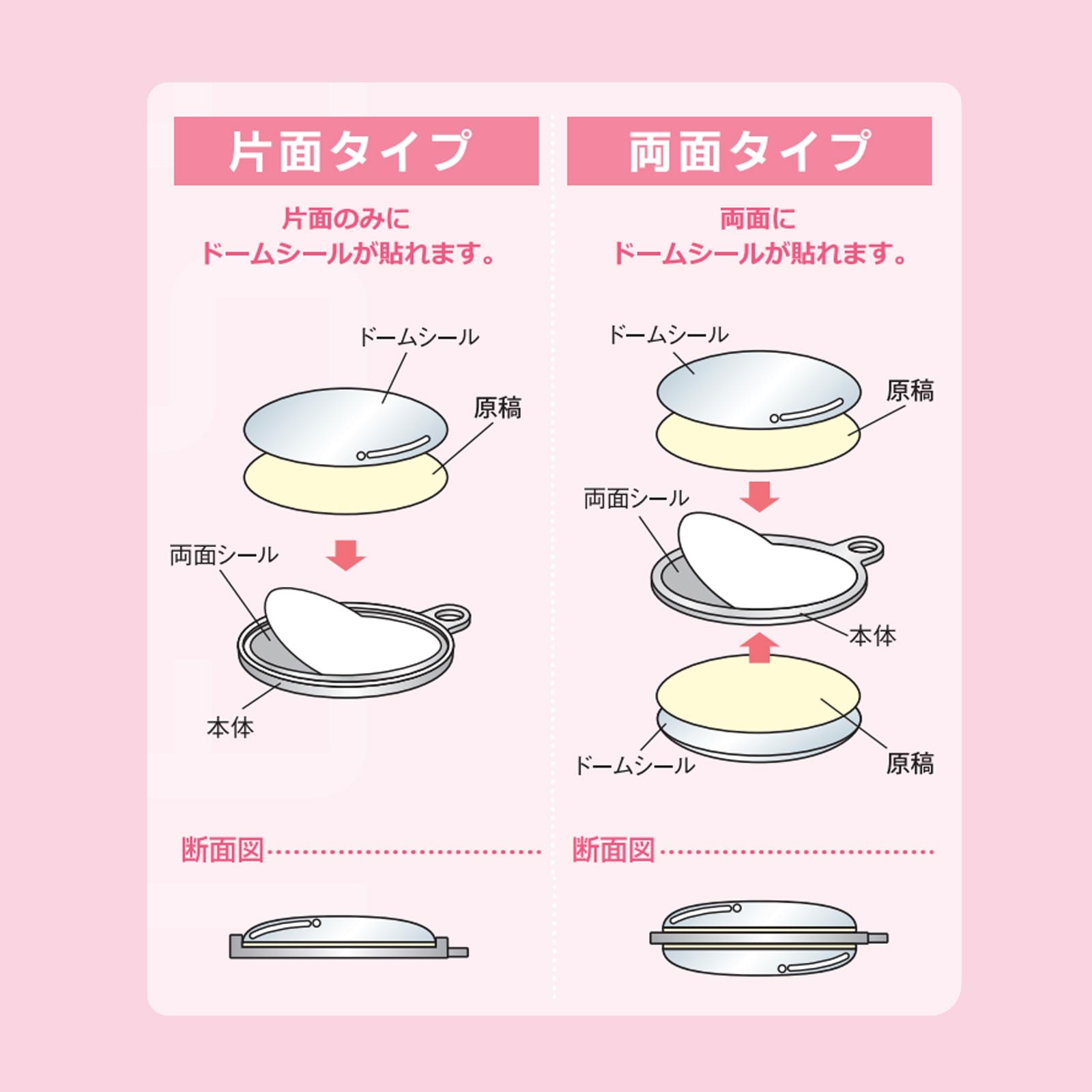 片面タイプ

片面のみに
ドームシールが貼れます。

ドームシール
原稿
両面シール
本体

断面図

両面タイプ

両面に
ドームシールが貼れます。

ドームシール
原稿
両面シール
本体
ドームシール
原稿

断面図