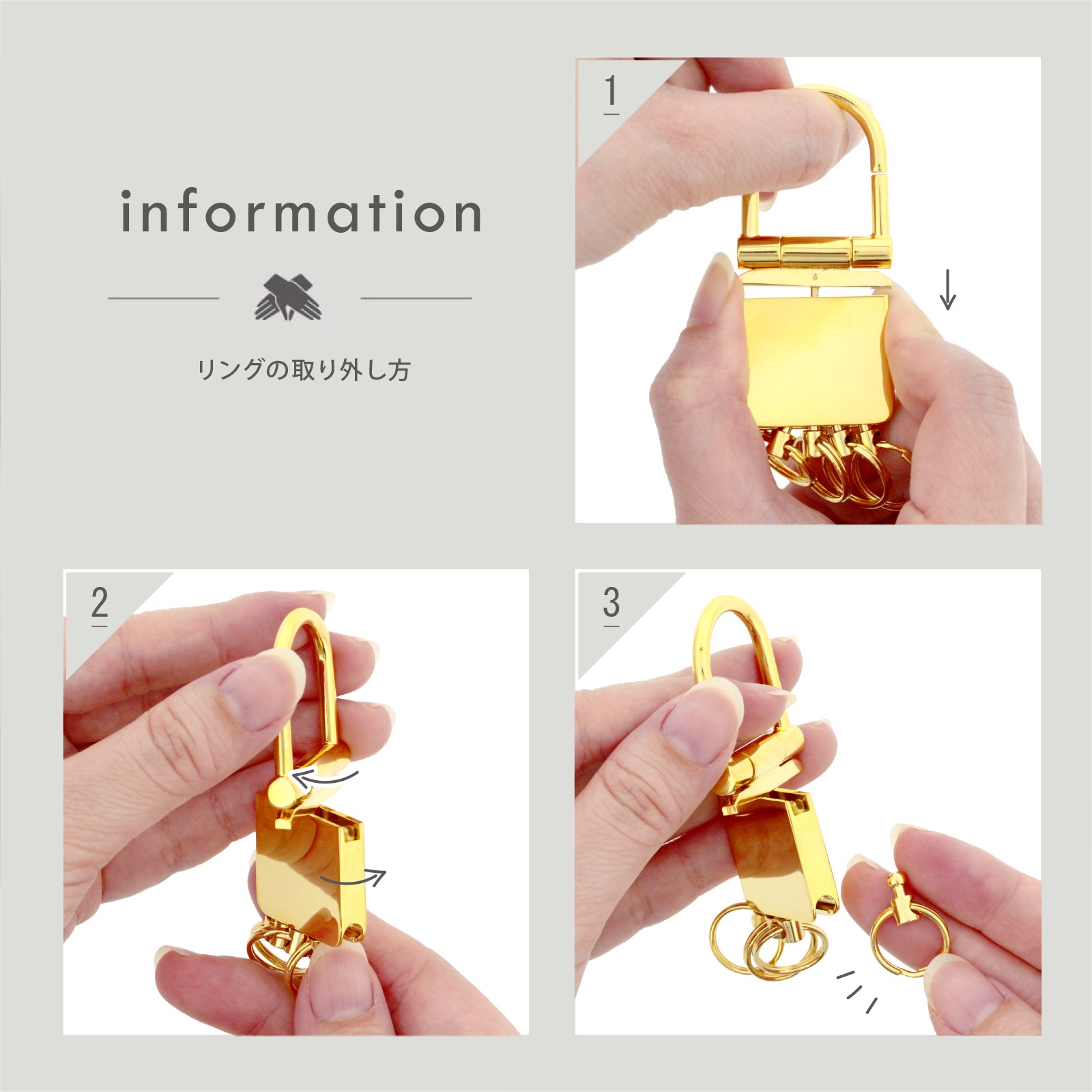 information

リングの取り外し方

1

2

3