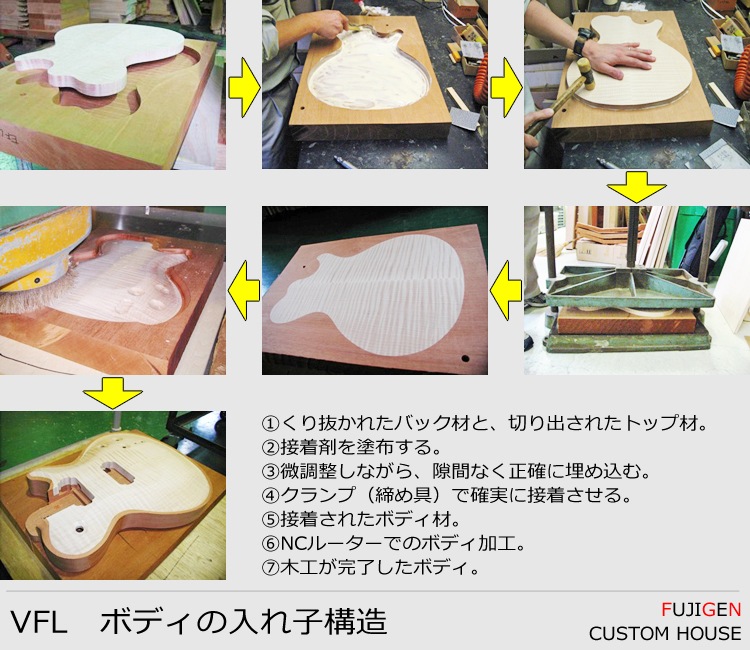 ①くり抜かれたバック材と、切り出されたトップ材。
②接着剤を塗布する。
③微調整しながら、隙間なく正確に埋め込む。
④クランプ（締め具）で確実に接着させる。
⑤接着されたボディ材。
⑥NCルーターでのボディ加工。
⑦木工が完了したボディ。

VFL　ボディの入れ子構造

FUJIGEN
CUSTOM HOUSE