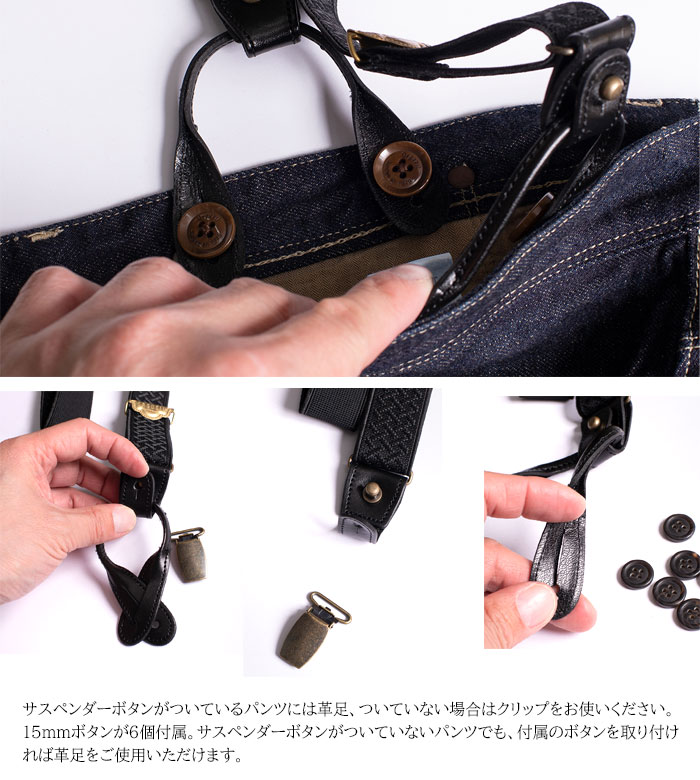 サスペンダーボタンがついているパンツには革足、ついていない場合はクリップをお使いください。15mmボタンが6個付属。サスペンダーボタンがついていないパンツでも、付属のボタンを取り付ければ革足をご使用いただけます。