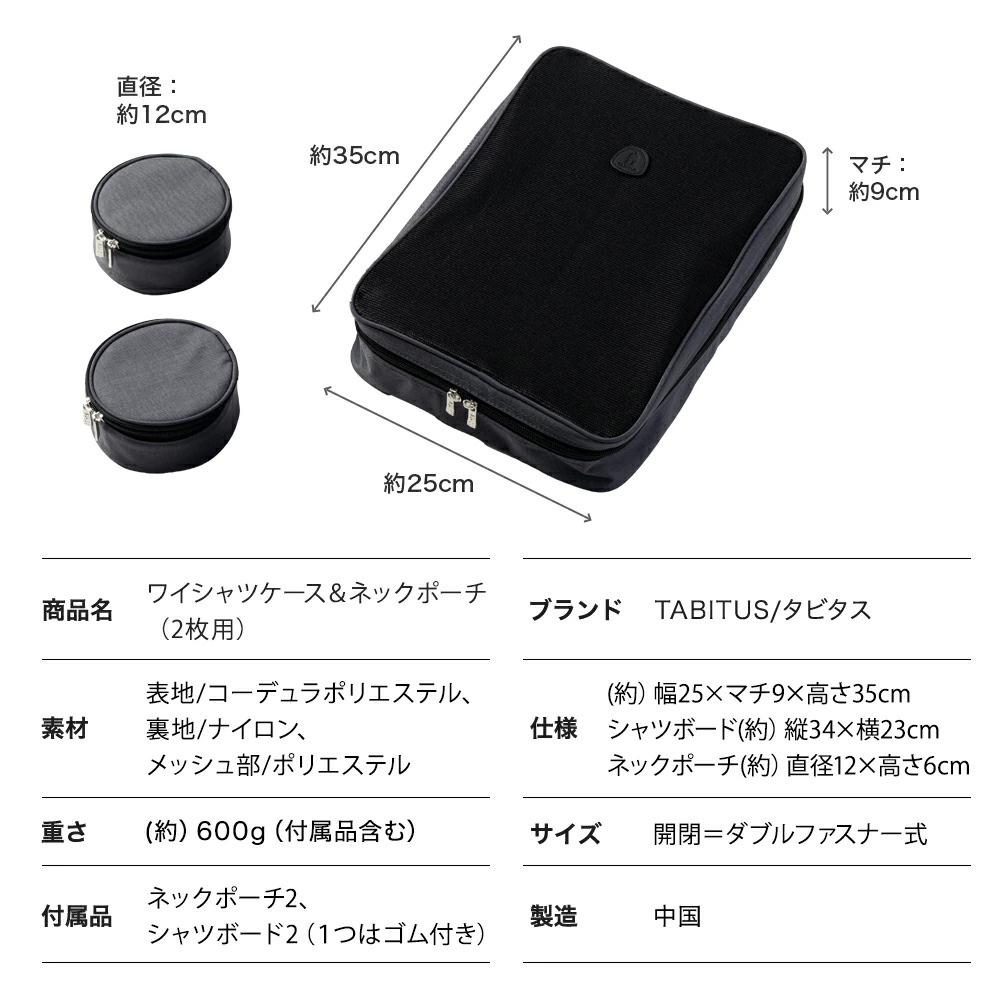 直径：
約12cm

約35cm

マチ：
約9cm

約25cm

| 商品名 | ワイシャツケース＆ネックポーチ（2枚用） |
|---|---|
| 素材 | 表地/コーデュラポリエステル、裏地/ナイロン、メッシュ部/ポリエステル |
| 重さ | (約) 600g（付属品含む） |
| 付属品 | ネックポーチ2、シャツボード2（1つはゴム付き） |

| ブランド | TABITUS/タビタス |
|---|---|
| 仕様 | (約) 幅25×マチ9×高さ35cm シャツボード(約) 縦34×横23cm ネックポーチ(約) 直径12×高さ6cm |
| サイズ | 開閉＝ダブルファスナー式 |
| 製造 | 中国 |