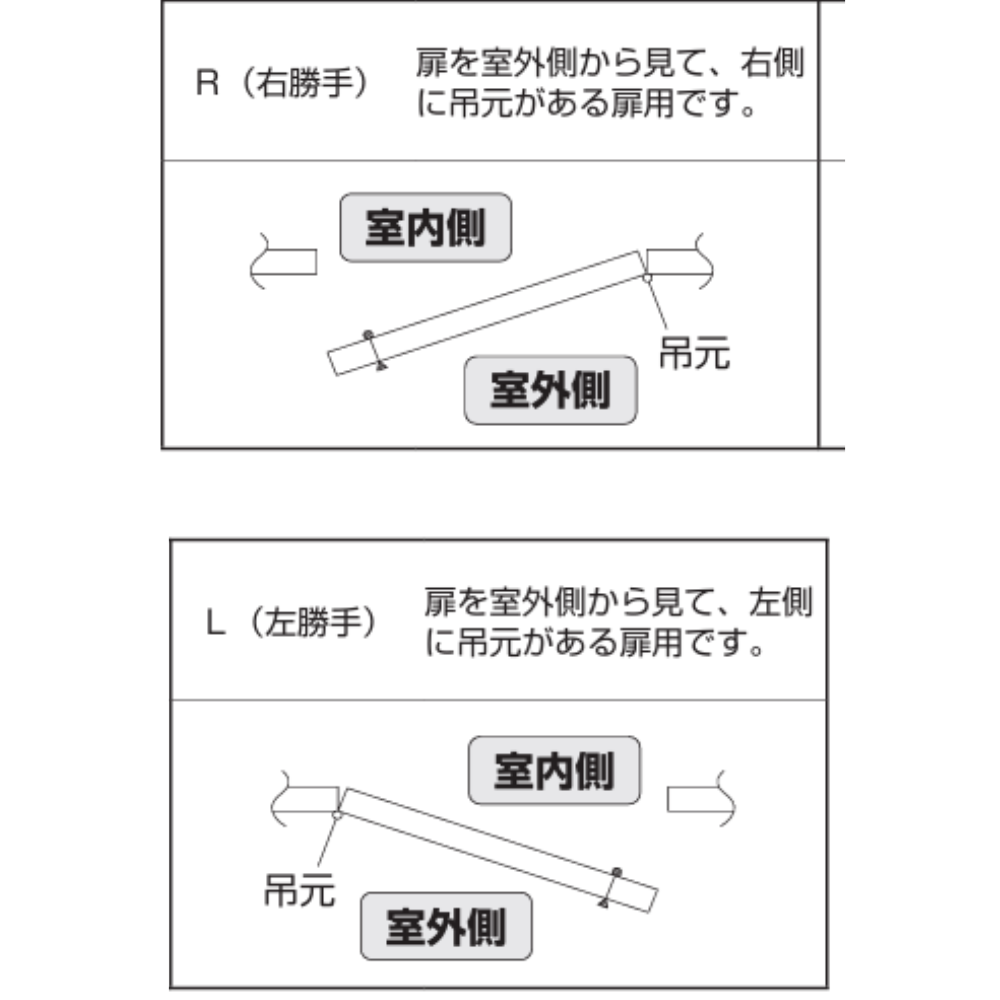 R（右勝手） 扉を室外側から見て、右側に吊元がある扉用です。

室内側

吊元

室外側

L（左勝手） 扉を室外側から見て、左側に吊元がある扉用です。

室内側

吊元

室外側