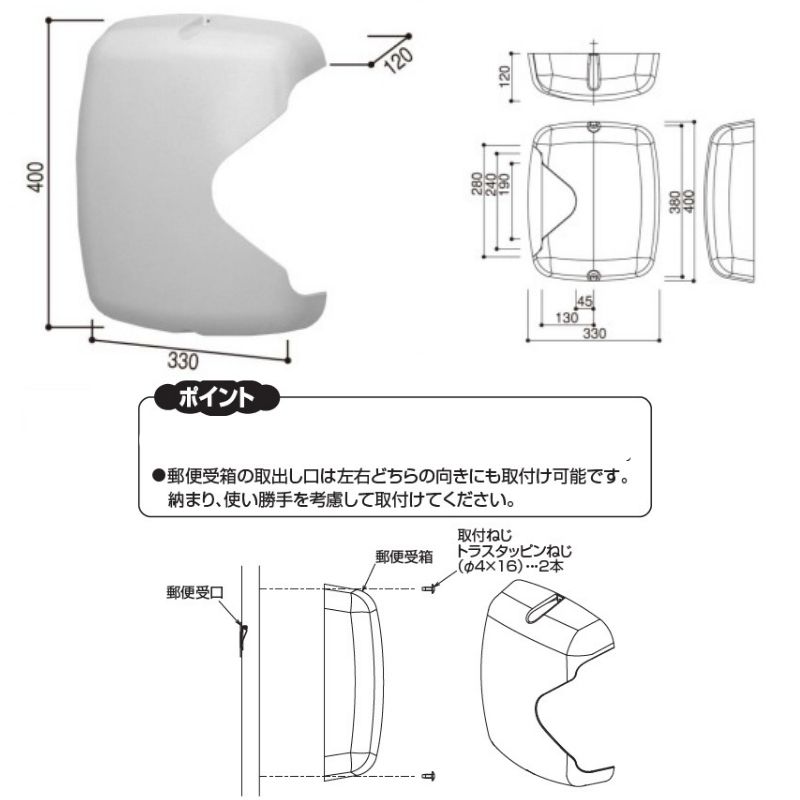 400

120

330

120

280
240
190

380
400

45
130
330

ポイント

●郵便受箱の取出し口は左右どちらの向きにも取付け可能です。
納まり、使い勝手を考慮して取付けてください。

郵便受口

郵便受箱

取付ねじ
トラスタッピンねじ
($\phi$4×16)…2本