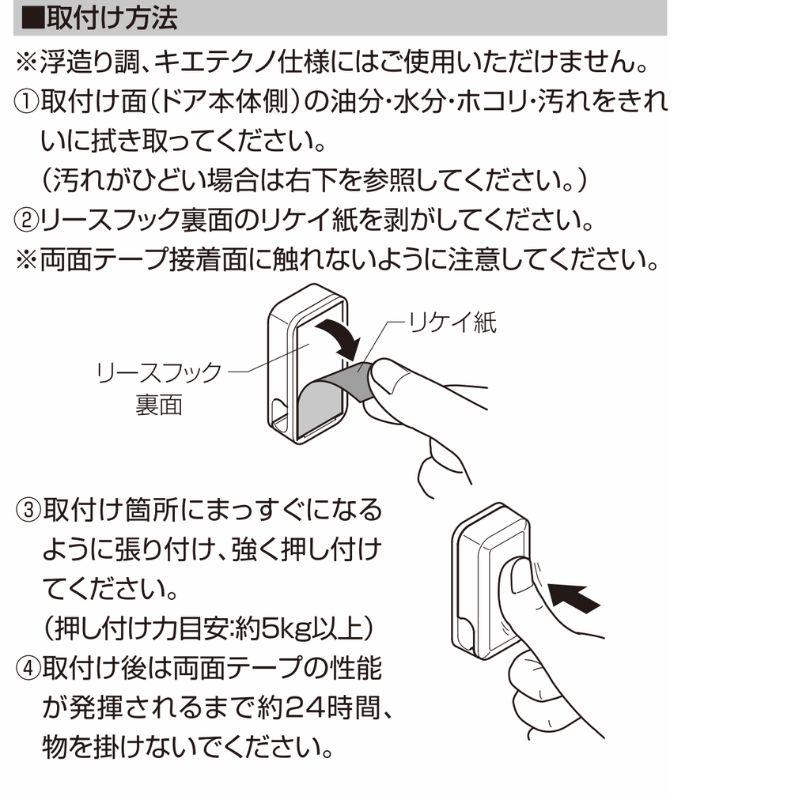 ■取付け方法

※浮造り調、キエテクノ仕様にはご使用いただけません。

①取付け面（ドア本体側）の油分・水分・ホコリ・汚れをきれいに拭き取ってください。
（汚れがひどい場合は右下を参照してください。）

②リースフック裏面のリケイ紙を剥がしてください。

※両面テープ接着面に触れないように注意してください。

リケイ紙

リースフック裏面

③取付け箇所にまっすぐになるように張り付け、強く押し付けてください。
（押し付け力目安:約5kg以上）

④取付け後は両面テープの性能が発揮されるまで約24時間、物を掛けないでください。