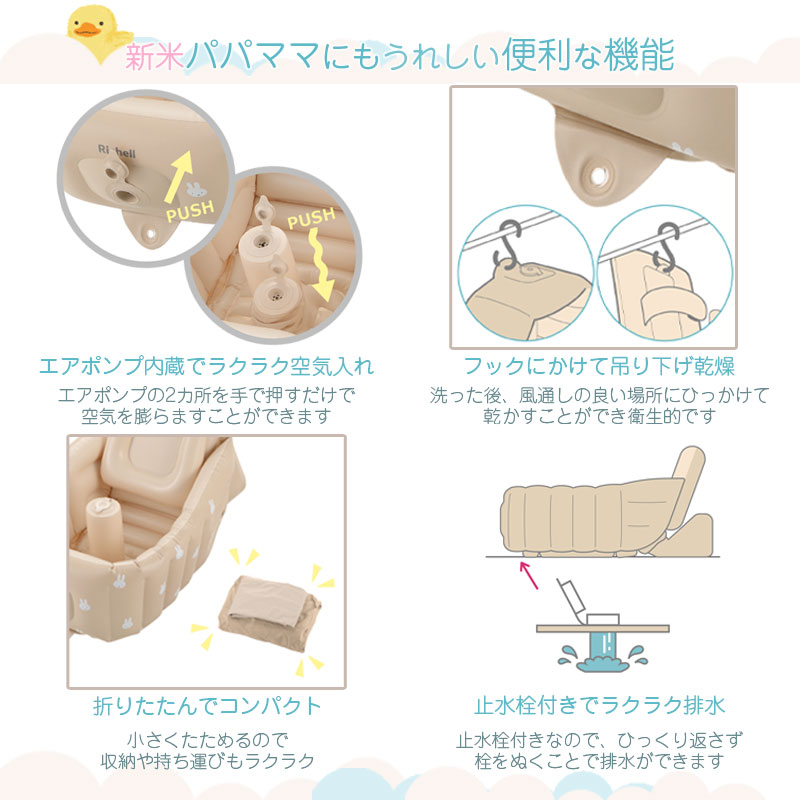 新米パパママにもうれしい便利な機能

Richell

PUSH

PUSH

エアポンプ内蔵でラクラク空気入れ

エアポンプの2カ所を手で押すだけで空気を膨らますことができます

フックにかけて吊り下げ乾燥

洗った後、風通しの良い場所にひっかけて乾かすことができ衛生的です

折りたたんでコンパクト

小さくたためるので収納や持ち運びもラクラク

止水栓付きでラクラク排水

止水栓付きなので、ひっくり返さず栓をぬくことで排水ができます