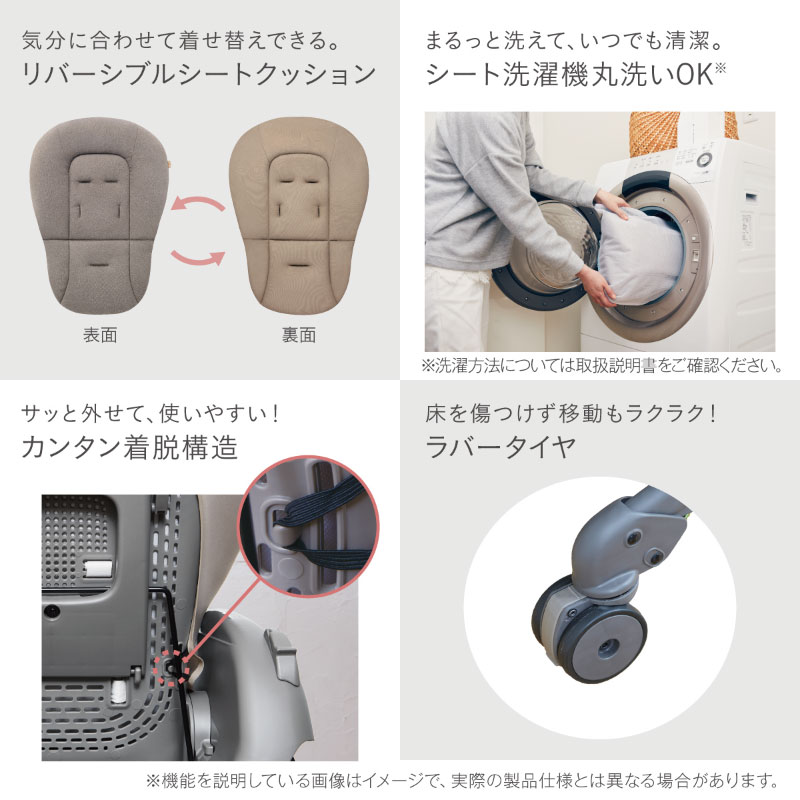 気分に合わせて着せ替えできる。
リバーシブルシートクッション

表面

裏面

まるっと洗えて、いつでも清潔。
シート洗濯機丸洗いOK※

※洗濯方法については取扱説明書をご確認ください。

サッと外せて、使いやすい！
カンタン着脱構造

床を傷つけず移動もラクラク！
ラバータイヤ

※機能を説明している画像はイメージで、実際の製品仕様とは異なる場合があります。