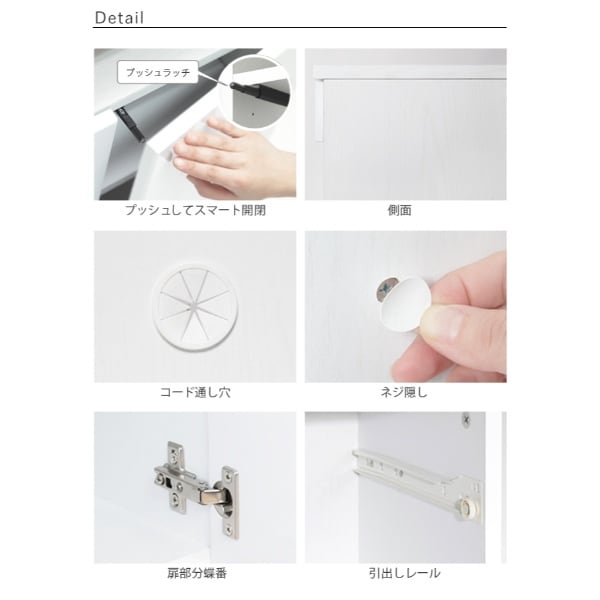 Detail

プッシュラッチ

プッシュしてスマート開閉

側面

コード通し穴

ネジ隠し

扉部分蝶番

引出しレール