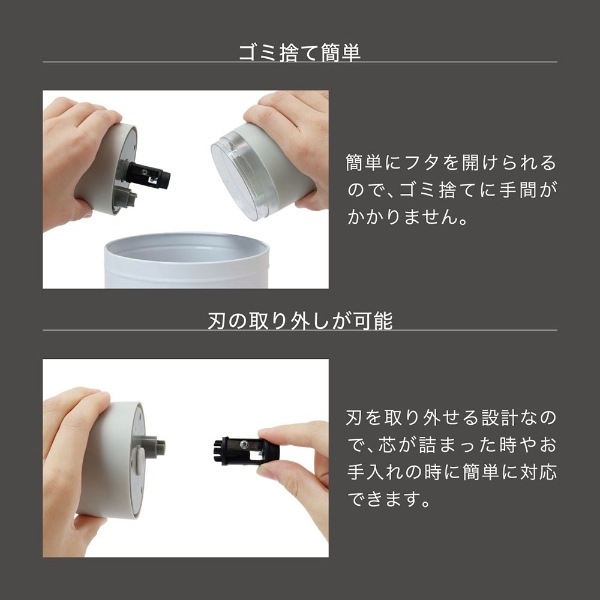 ゴミ捨て簡単

簡単にフタを開けられるので、ゴミ捨てに手間がかかりません。

刃の取り外しが可能

刃を取り外せる設計なので、芯が詰まった時やお手入れの時に簡単に対応できます。