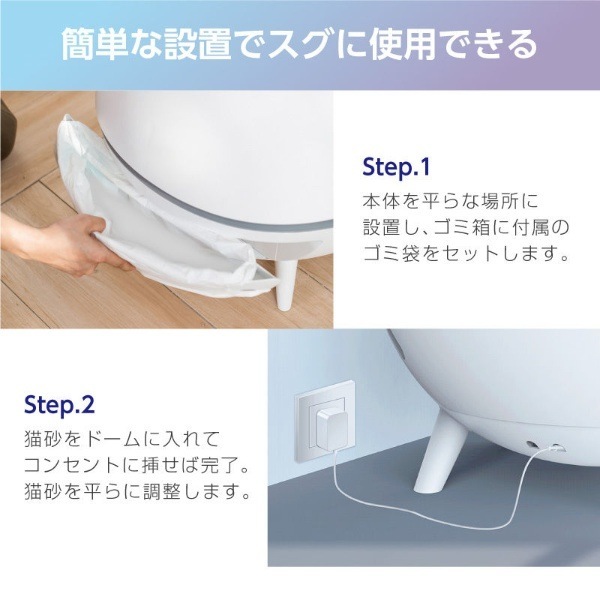 簡単な設置でスグに使用できる

Step.1
本体を平らな場所に設置し、ゴミ箱に付属のゴミ袋をセットします。

Step.2
猫砂をドームに入れてコンセントに挿せば完了。猫砂を平らに調整します。