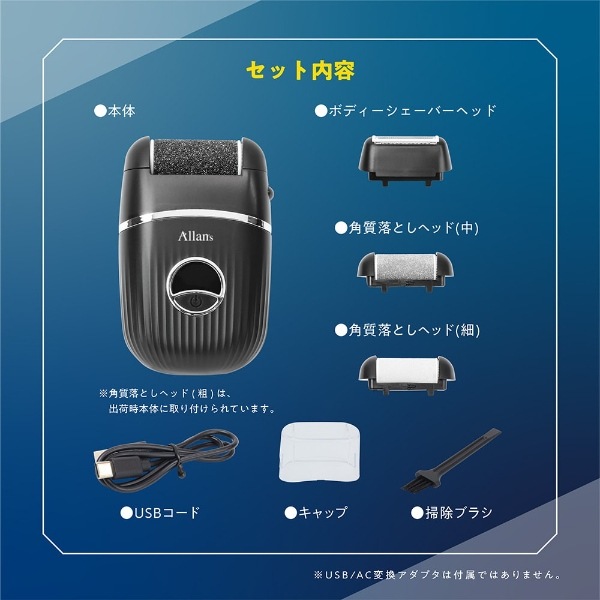 セット内容

●本体

Allans

※角質落としヘッド(粗)は、出荷時本体に取り付けられています。

●ボディーシェーバーヘッド

●角質落としヘッド(中)

●角質落としヘッド(細)

●USBコード

●キャップ

●掃除ブラシ

※USB/AC変換アダプタは付属ではありません。