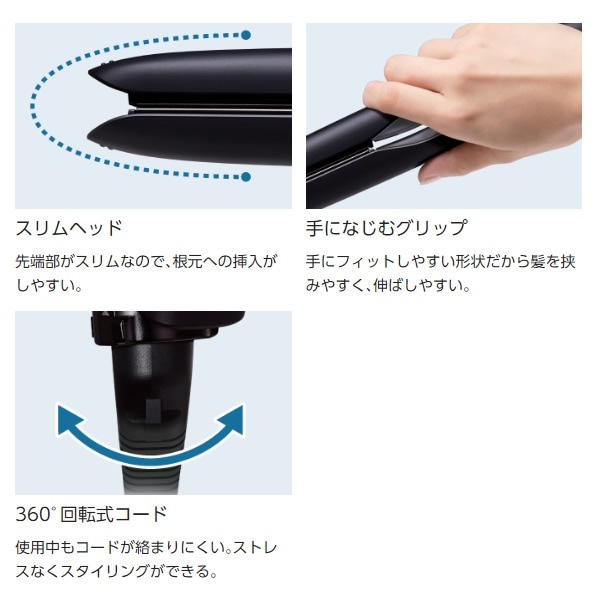 スリムヘッド

先端部がスリムなので、根元への挿入がしやすい。

手になじむグリップ

手にフィットしやすい形状だから髪を挟みやすく、伸ばしやすい。

360° 回転式コード

使用中もコードが絡まりにくい。ストレスなくスタイリングができる。