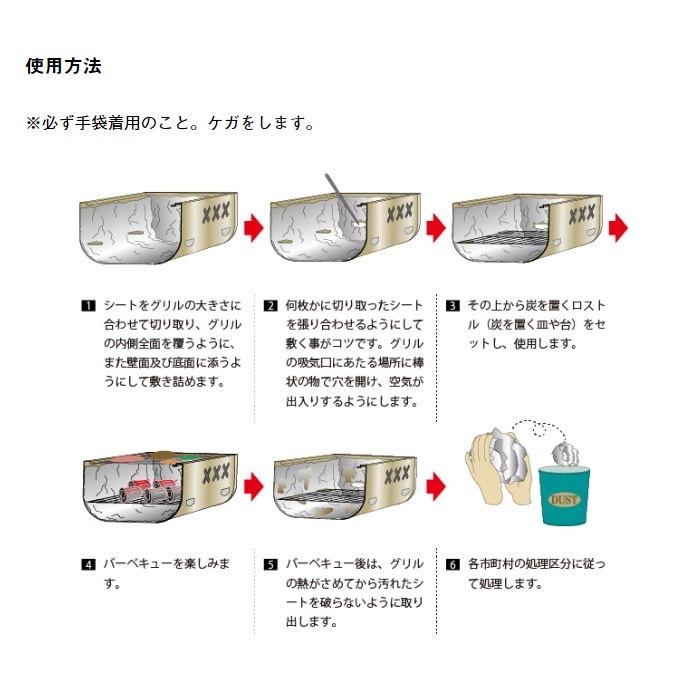 使用方法

※必ず手袋着用のこと。ケガをします。

XXX

XXX

XXX

1 シートをグリルの大きさに合わせて切り取り、グリルの内側全面を覆うように、また壁面及び底面に添うようにして敷き詰めます。

2 何枚かに切り取ったシートを張り合わせるようにして敷く事がコツです。グリルの吸気口にあたる場所に棒状の物で穴を開け、空気が出入りするようにします。

3 その上から炭を置くロストル（炭を置く皿や台）をセットし、使用します。

XXX

XXX

DUST

4 バーベキューを楽しみます。

5 バーベキュー後は、グリルの熱がさめてから汚れたシートを破らないように取り出します。

6 各市町村の処理区分に従って処理します。