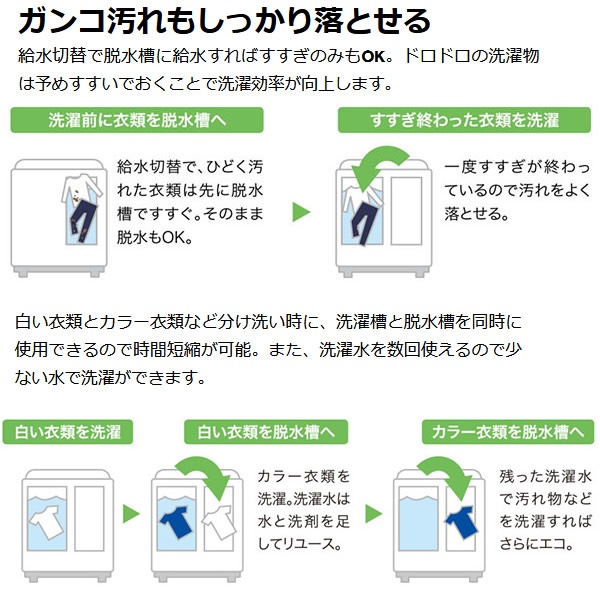 ガンコ汚れもしっかり落とせる

給水切替で脱水槽に給水すればすすぎのみもOK。ドロドロの洗濯物は予めすすいでおくことで洗濯効率が向上します。

洗濯前に衣類を脱水槽へ

給水切替で、ひどく汚れた衣類は先に脱水槽ですすぐ。そのまま脱水もOK。

すすぎ終わった衣類を洗濯

一度すすぎが終わっているので汚れをよく落とせる。

白い衣類とカラー衣類など分け洗い時に、洗濯槽と脱水槽を同時に使用できるので時間短縮が可能。また、洗濯水を数回使えるので少ない水で洗濯ができます。

白い衣類を洗濯

白い衣類を脱水槽へ

カラー衣類を洗濯。洗濯水は水と洗剤を足してリユース。

カラー衣類を脱水槽へ

残った洗濯水で汚れ物などを洗濯すればさらにエコ。