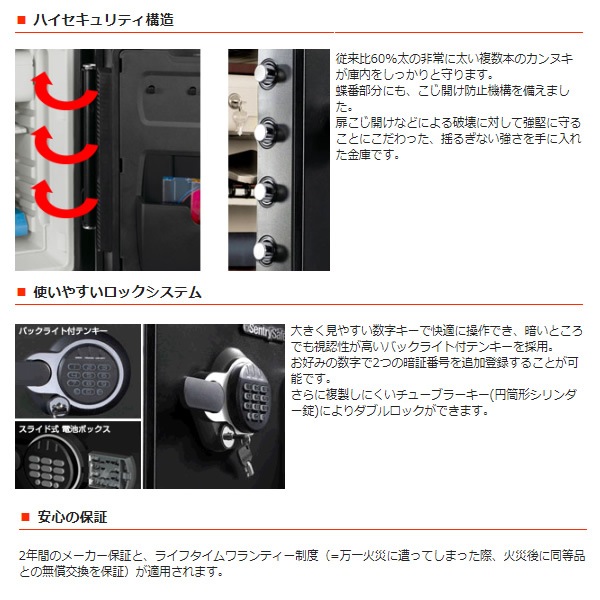 ■ ハイセキュリティ構造

従来比60%太の非常に太い複数本のカンヌキが庫内をしっかりと守ります。
蝶番部分にも、こじ開け防止機構を備えました。
扉こじ開けなどによる破壊に対して強堅に守ることにこだわった、揺るぎない強さを手に入れた金庫です。

■ 使いやすいロックシステム

バックライト付テンキー

スライド式 電池ボックス

SentrySafe

大きく見やすい数字キーで快適に操作でき、暗いところでも視認性が高いバックライト付テンキーを採用。
お好みの数字で2つの暗証番号を追加登録することが可能です。
さらに複製しにくいチューブラーキー(円筒形シリンダー錠)によりダブルロックができます。

■ 安心の保証

2年間のメーカー保証と、ライフタイムワランティー制度（=万一火災に遭ってしまった際、火災後に同等品との無償交換を保証）が適用されます。