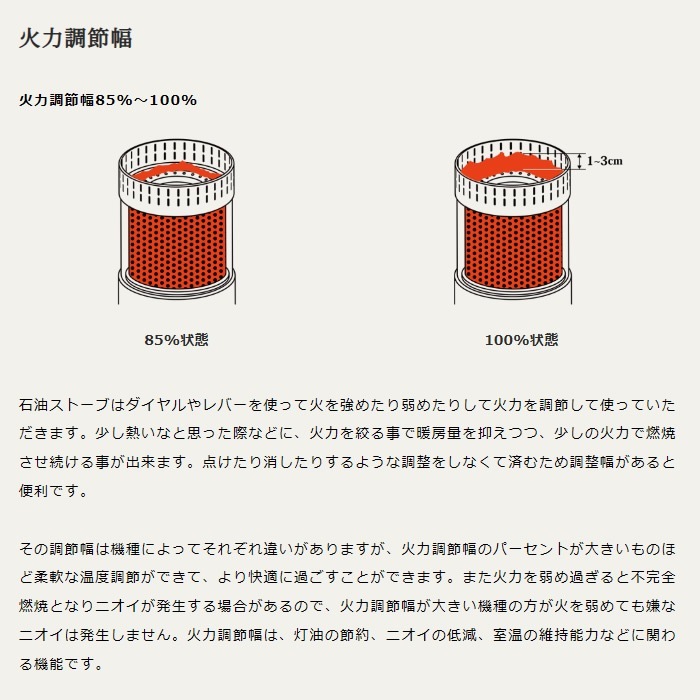 火力調節幅

火力調節幅85%～100%

1~3cm

85%状態

100%状態

石油ストーブはダイヤルやレバーを使って火を強めたり弱めたりして火力を調節して使っていただきます。少し熱いなと思った際などに、火力を絞る事で暖房量を抑えつつ、少しの火力で燃焼させ続ける事が出来ます。点けたり消したりするような調整をしなくて済むため調整幅があると便利です。

その調節幅は機種によってそれぞれ違いがありますが、火力調節幅のパーセントが大きいものほど柔軟な温度調節ができて、より快適に過ごすことができます。また火力を弱め過ぎると不完全燃焼となりニオイが発生する場合があるので、火力調節幅が大きい機種の方が火を弱めても嫌なニオイは発生しません。火力調節幅は、灯油の節約、ニオイの低減、室温の維持能力などに関わる機能です。