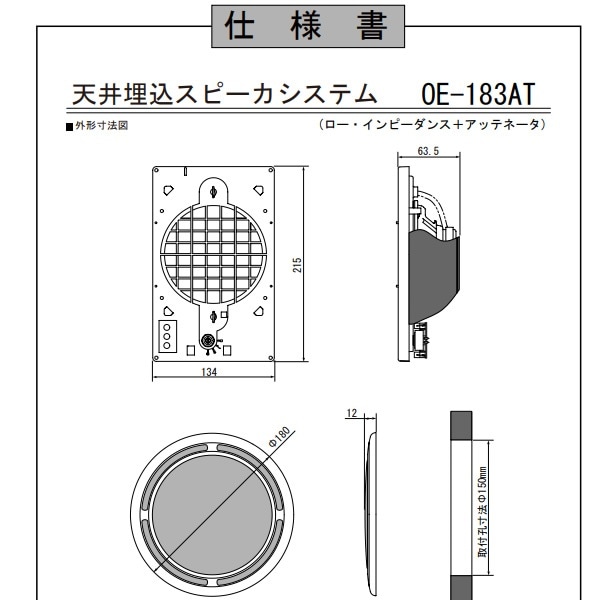 仕 様 書

天井埋込スピーカシステム OE-183AT

■外形寸法図

（ロー・インピーダンス＋アッテネータ）

63.5

215

134

12

Φ180

取付孔寸法Φ150mm